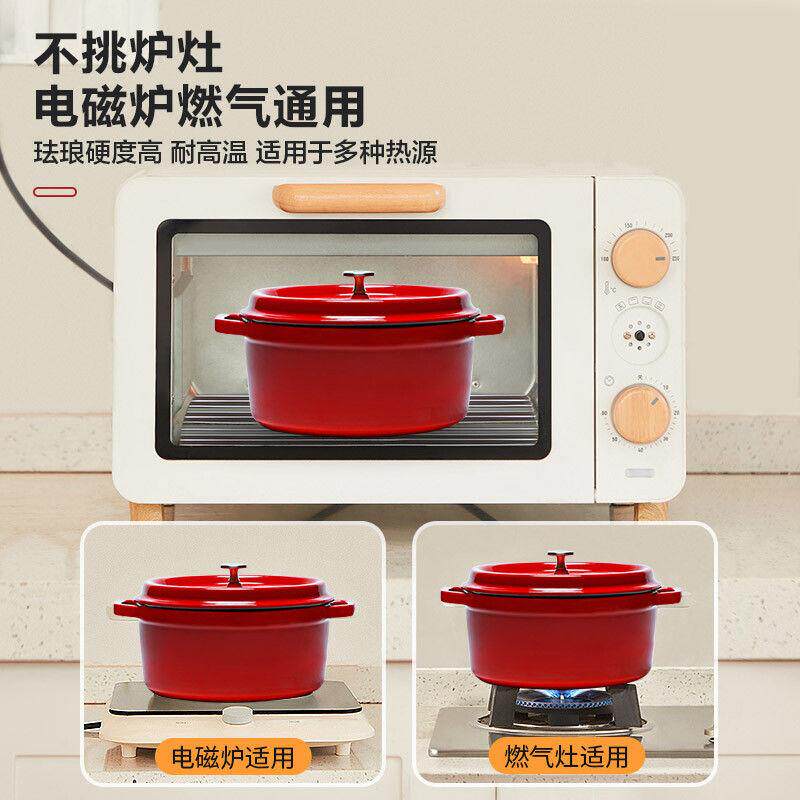 不挑炉灶
电磁炉燃气通用
珐琅硬度高 耐高温 适用于多种热源

电磁炉适用
燃气灶适用