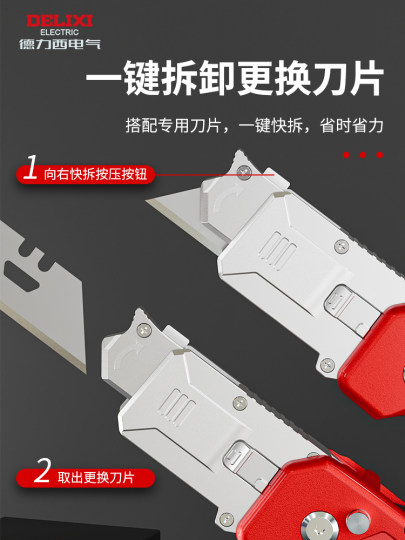 DELIXI
ELECTRIC
德力西电气

一键拆卸更换刀片

搭配专用刀片，一键快拆，省时省力

1 向右快拆按压按钮

2 取出更换刀片