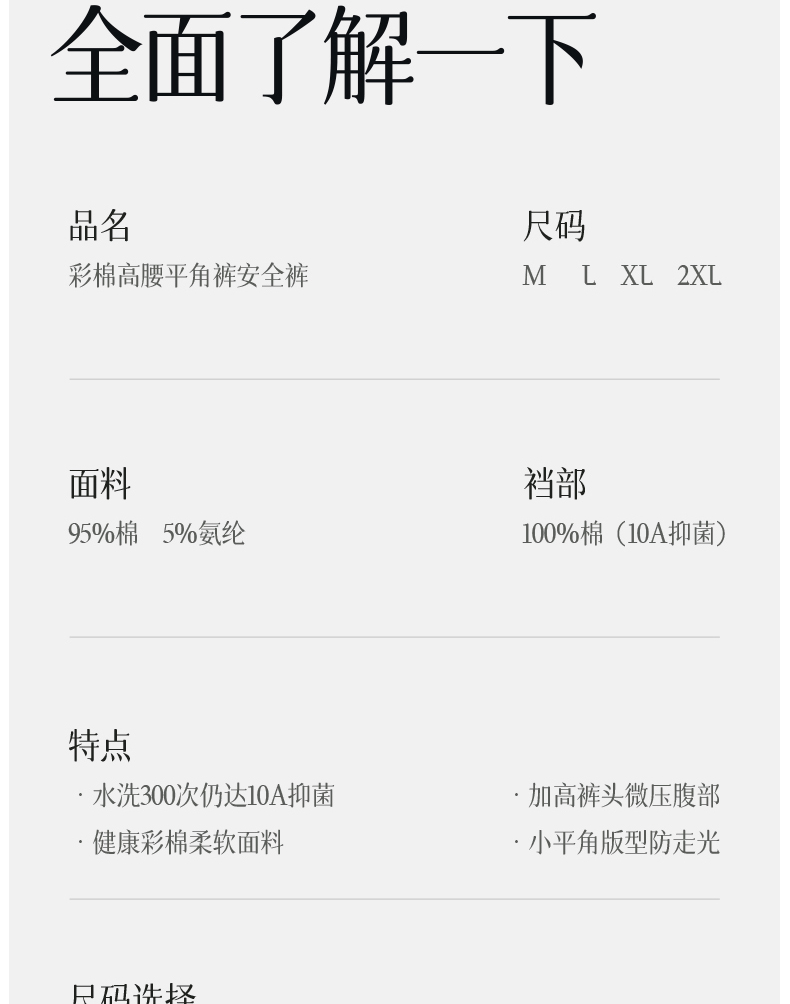 全面了解一下

品名
彩棉高腰平角裤安全裤

尺码
M L XL 2XL

面料
95%棉 5%氨纶

裆部
100%棉（10A抑菌）

特点
· 水洗300次仍达10A抑菌
· 健康彩棉柔软面料

· 加高裤头微压腹部
· 小平角版型防走光

尺码选择