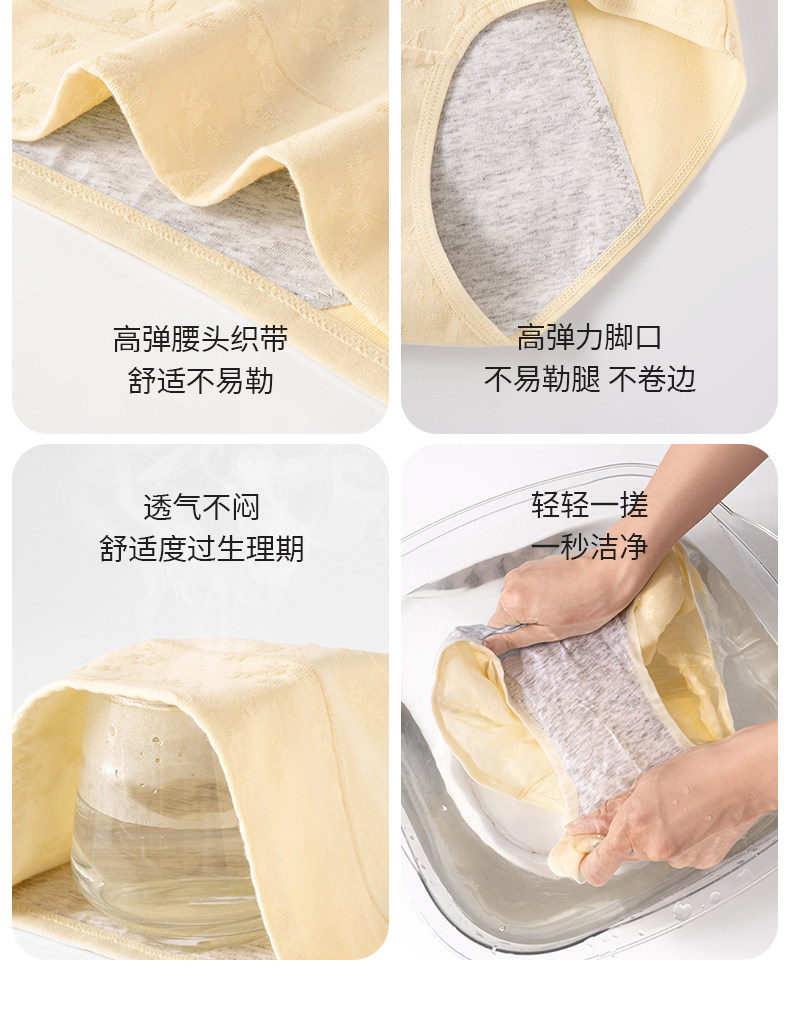 高弹腰头织带
舒适不易勒

高弹力脚口
不易勒腿 不卷边

透气不闷
舒适度过生理期

轻轻一搓
一秒洁净