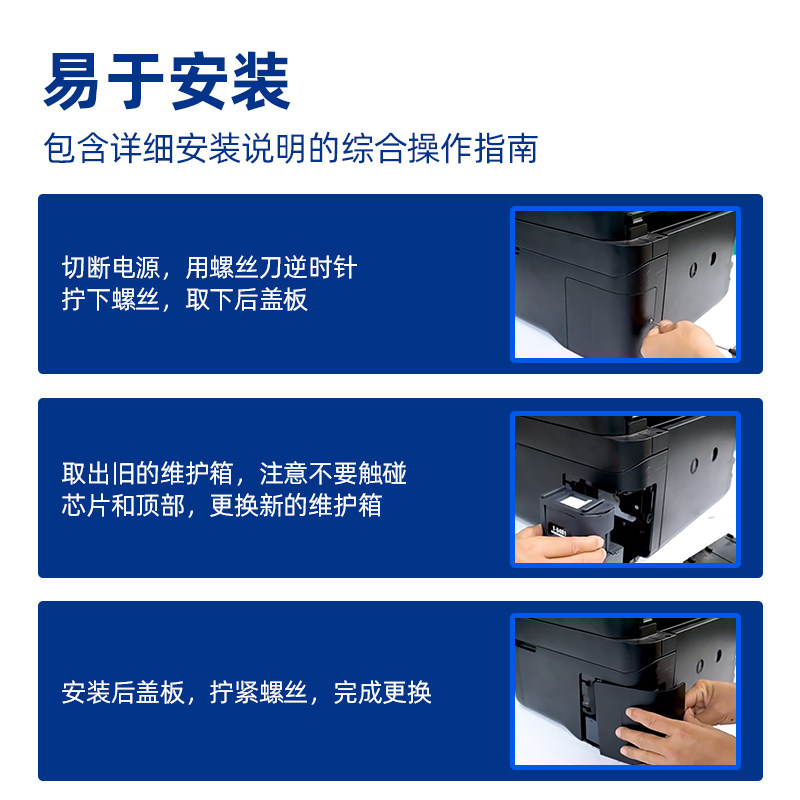 易于安装

包含详细安装说明的综合操作指南

切断电源，用螺丝刀逆时针拧下螺丝，取下后盖板

取出旧的维护箱，注意不要触碰芯片和顶部，更换新的维护箱

安装后盖板，拧紧螺丝，完成更换