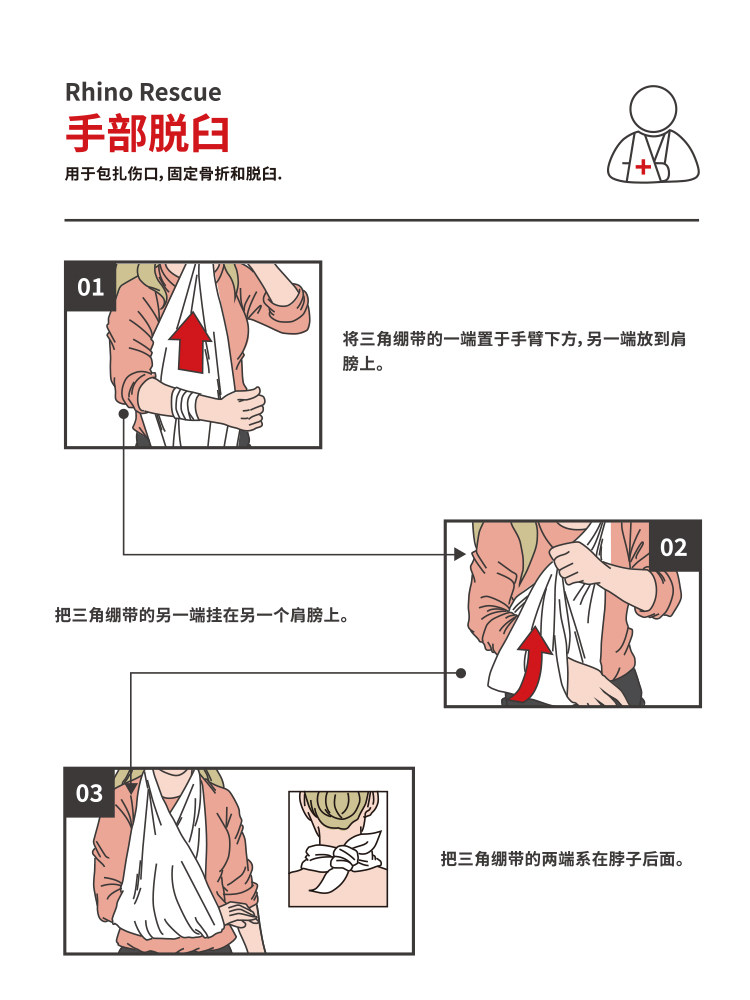 Rhino Rescue
手部脱臼
用于包扎伤口,固定骨折和脱臼.

01
将三角绷带的一端置于手臂下方,另一端放到肩膀上。

02
把三角绷带的另一端挂在另一个肩膀上。

03
把三角绷带的两端系在脖子后面。