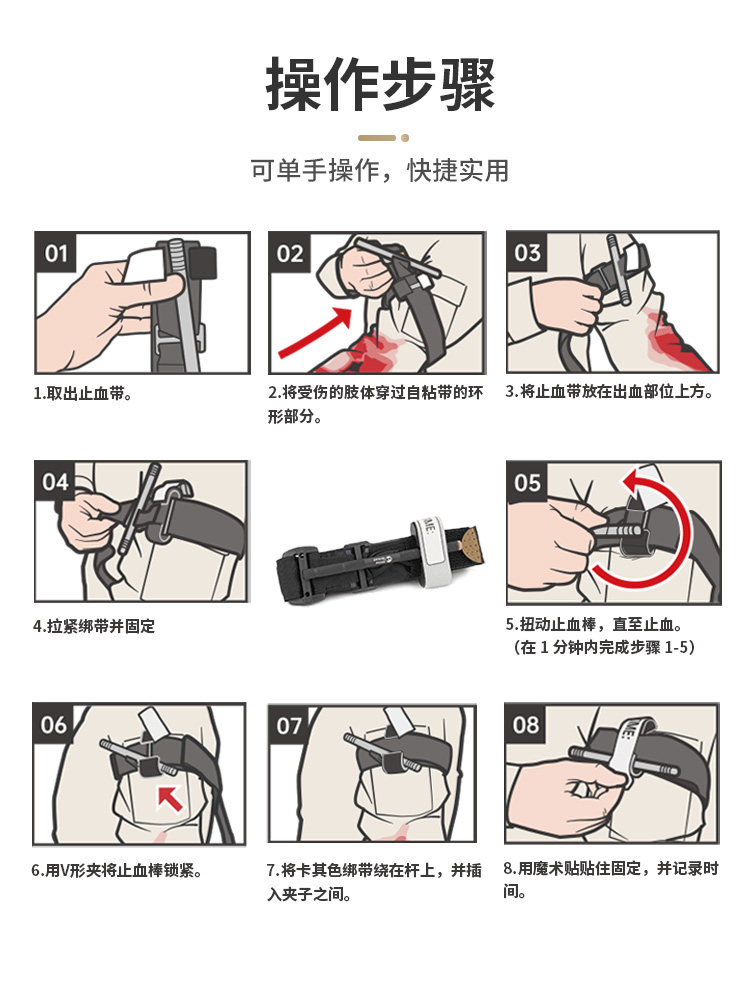 操作步骤

可单手操作，快捷实用

01

1.取出止血带。

02

2.将受伤的肢体穿过自粘带的环形部分。

03

3.将止血带放在出血部位上方。

04

4.拉紧绑带并固定

05

5.扭动止血棒，直至止血。
（在 1 分钟内完成步骤 1-5）

06

6.用V形夹将止血棒锁紧。

07

7.将卡其色绑带绕在杆上，并插入夹子之间。

08

8.用魔术贴贴住固定，并记录时间。