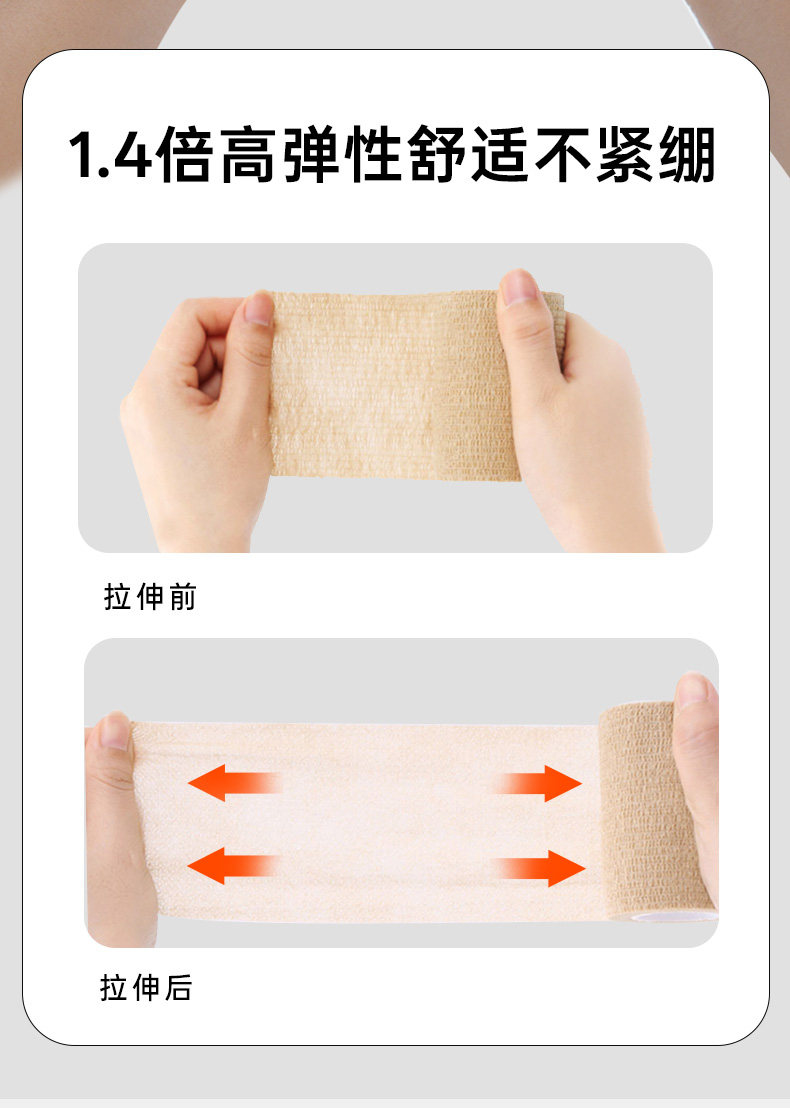 1.4倍高弹性舒适不紧绷

拉伸前

拉伸后