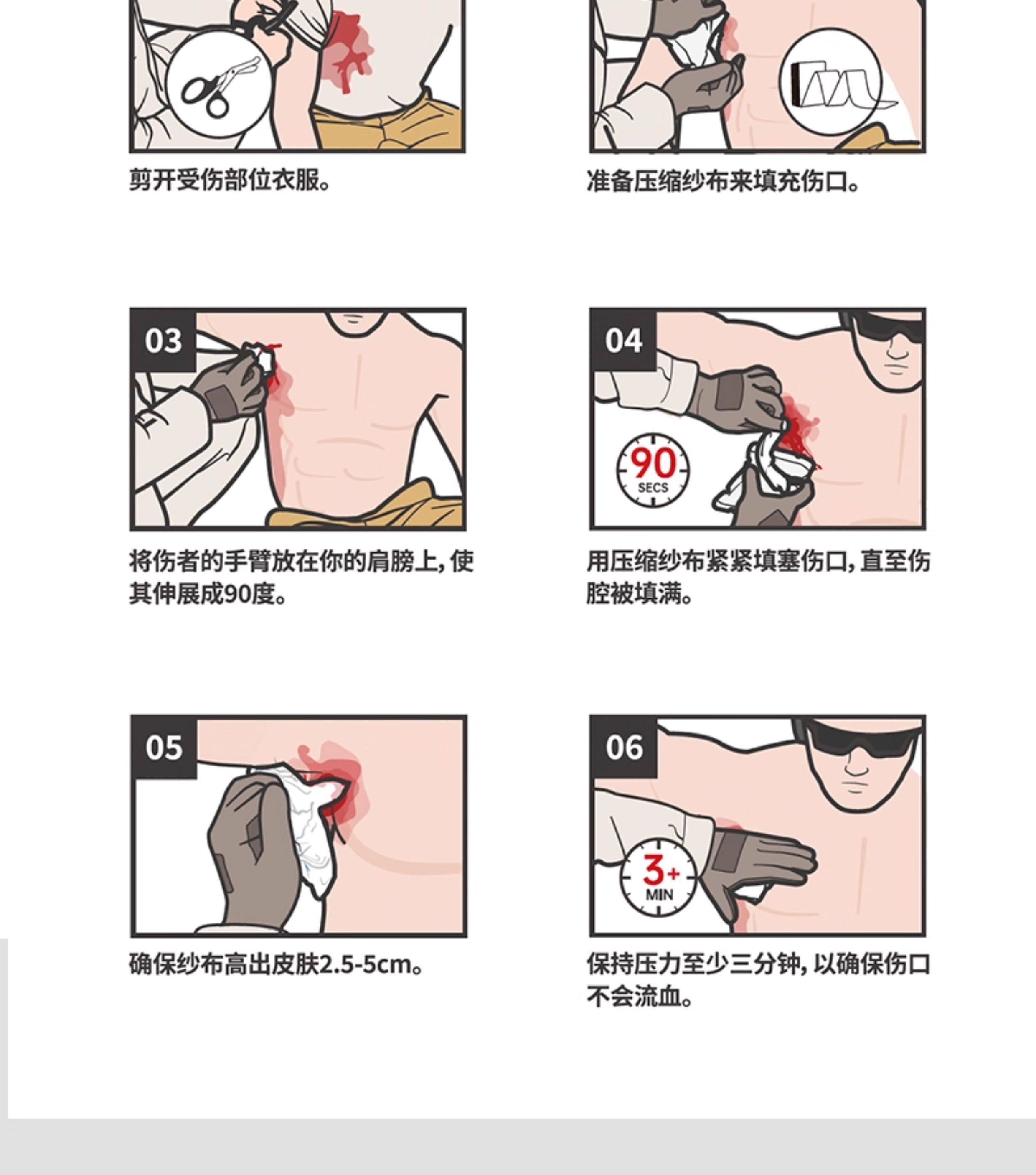 剪开受伤部位衣服。

准备压缩纱布来填充伤口。

03

将伤者的手臂放在你的肩膀上，使其伸展成90度。

04

90 SECS

用压缩纱布紧紧填塞伤口，直至伤腔被填满。

05

确保纱布高出皮肤2.5-5cm。

06

3+ MIN

保持压力至少三分钟，以确保伤口不会流血。