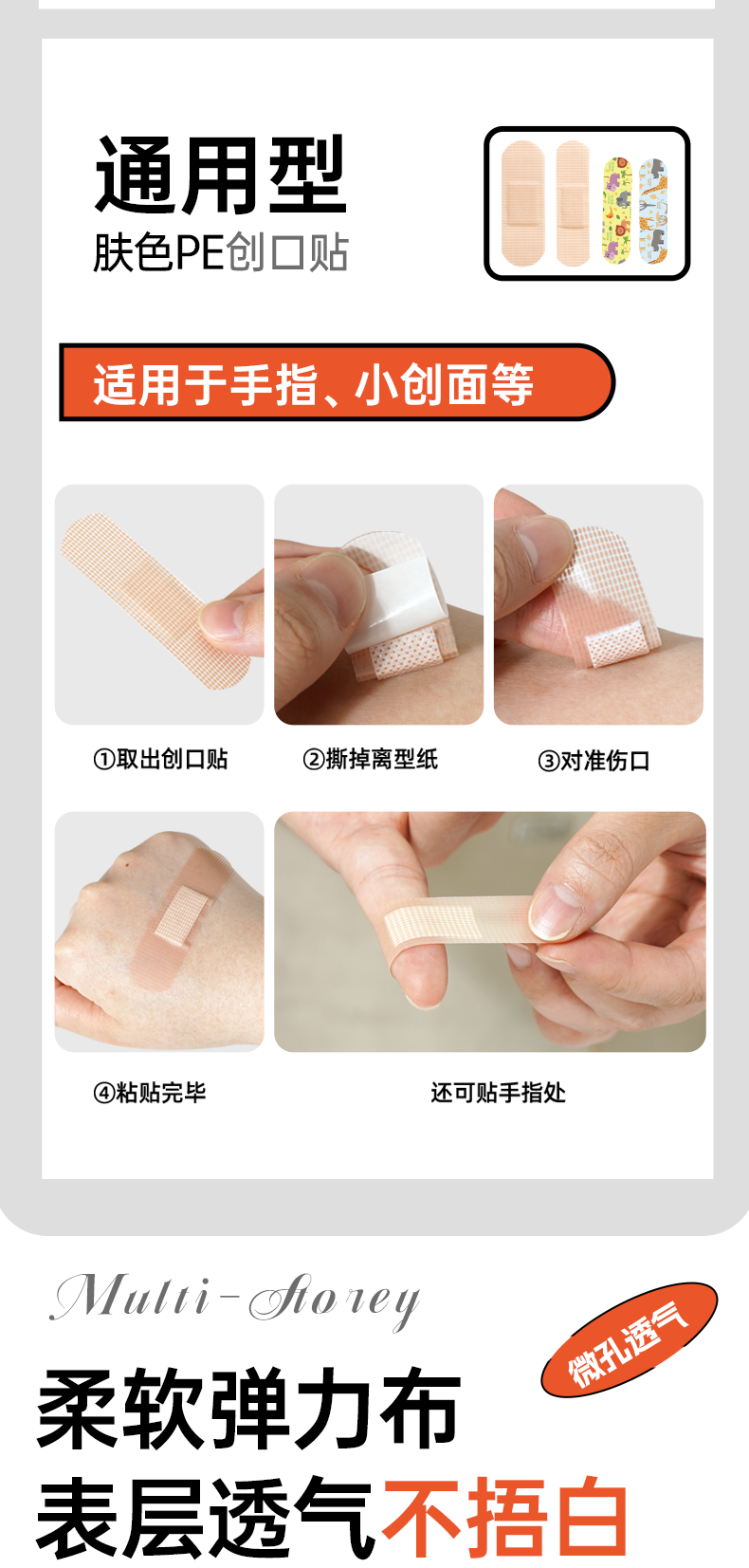 通用型
肤色PE创口贴

适用于手指、小创面等

①取出创口贴

②撕掉离型纸

③对准伤口

④粘贴完毕

还可贴手指处

Multi-Storey

微孔透气

柔软弹力布
表层透气不捂白