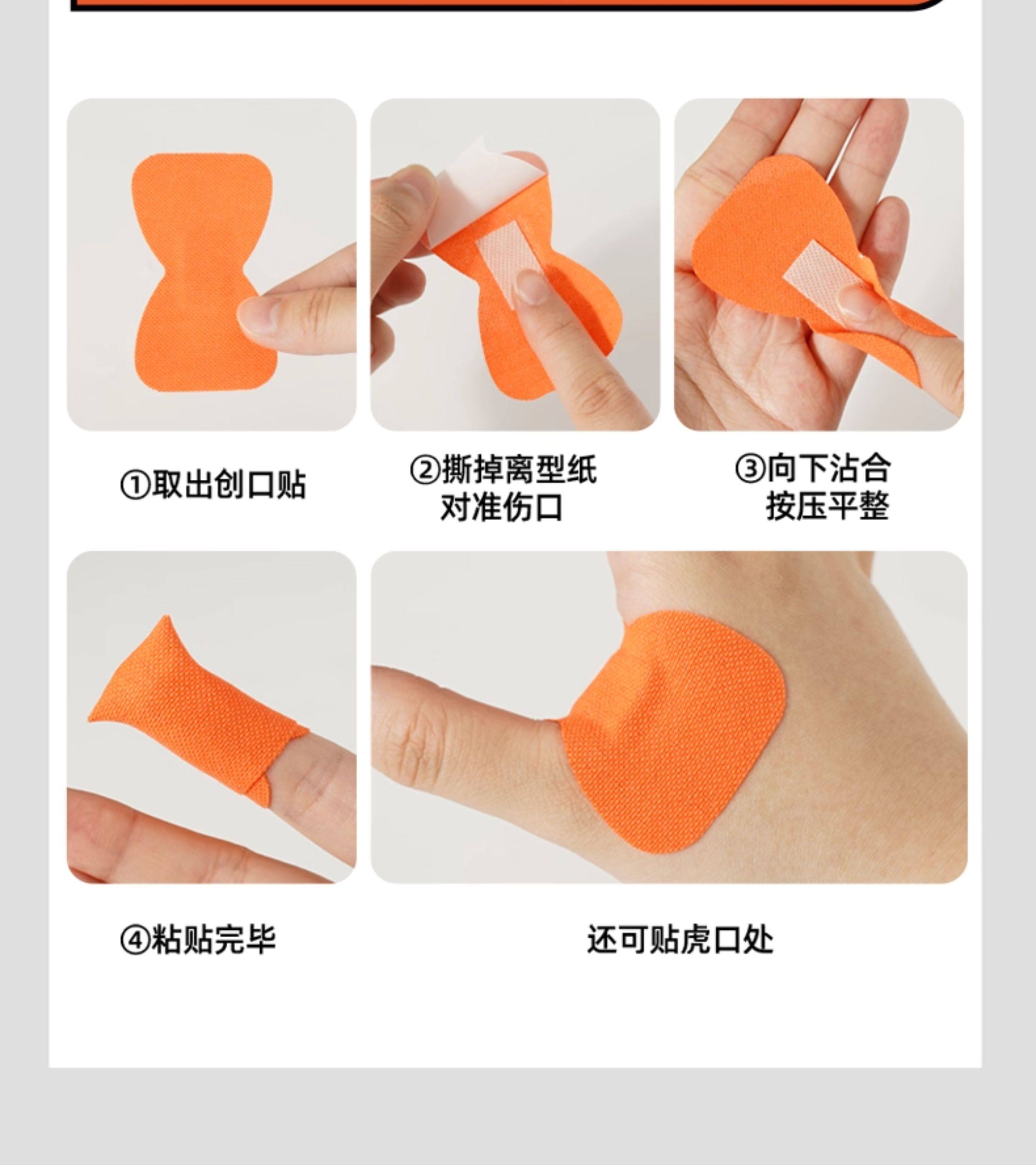 ①取出创口贴

②撕掉离型纸
对准伤口

③向下沾合
按压平整

④粘贴完毕

还可贴虎口处