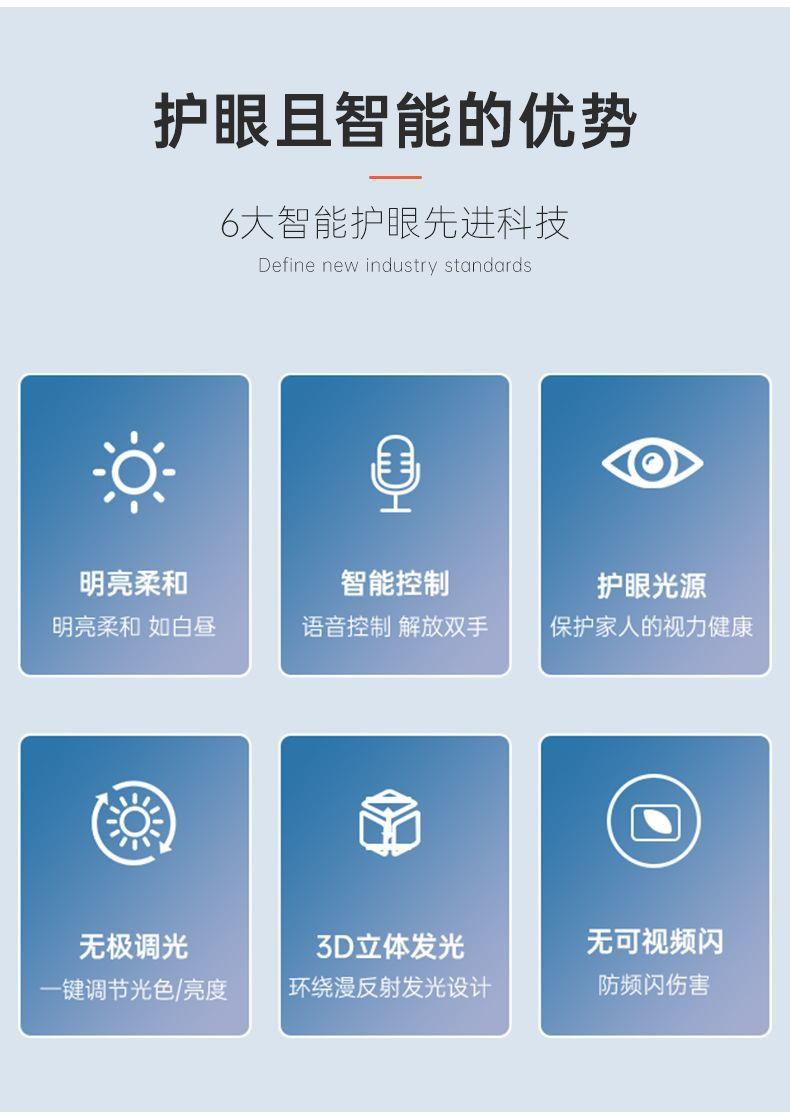 护眼且智能的优势

6大智能护眼先进科技

Define new industry standards

明亮柔和

明亮柔和 如白昼

智能控制

语音控制 解放双手

护眼光源

保护家人的视力健康

无极调光

一键调节光色/亮度

3D立体发光

环绕漫反射发光设计

无可视频闪

防频闪伤害