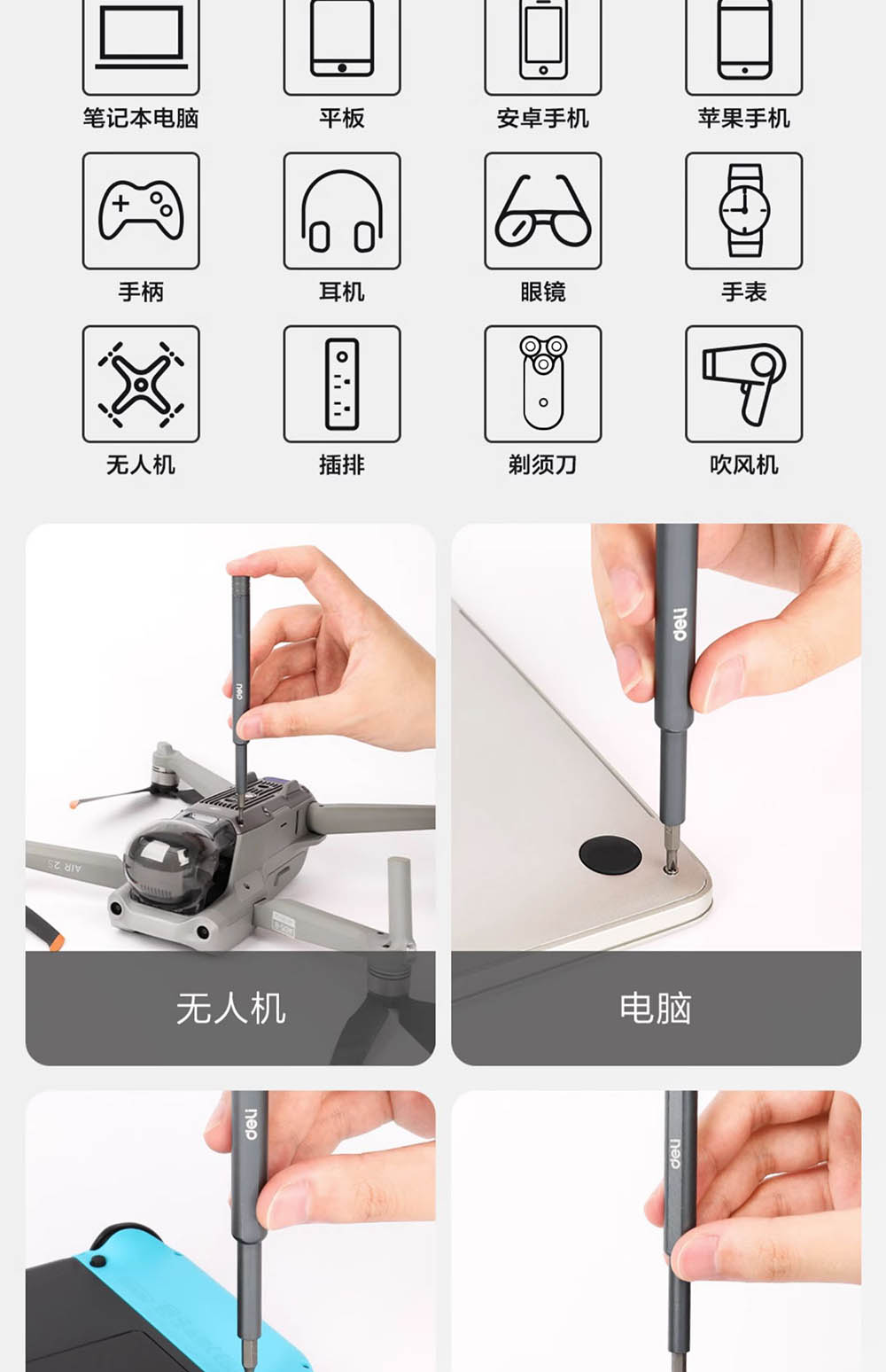 笔记本电脑 平板 安卓手机 苹果手机

手柄 耳机 眼镜 手表

无人机 插排 剃须刀 吹风机

deli

AIR 2S

无人机

deli

电脑

deli

deli