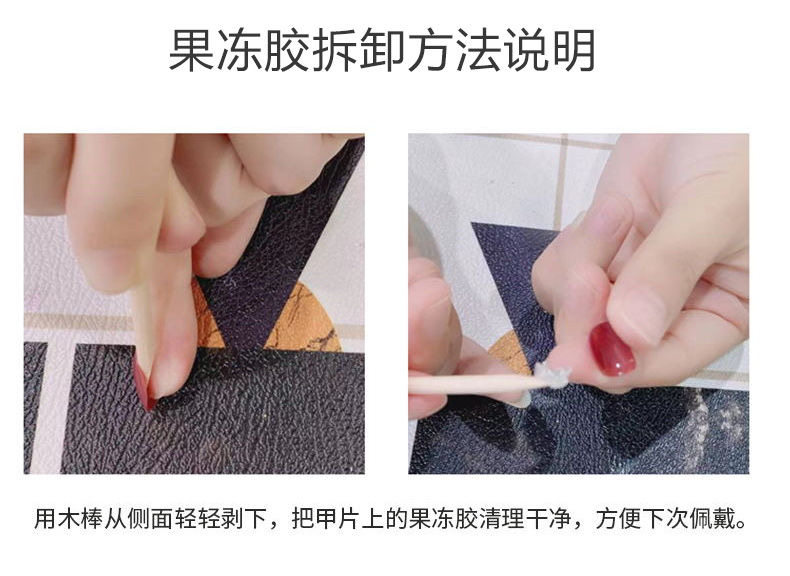 果冻胶拆卸方法说明

用木棒从侧面轻轻剥下，把甲片上的果冻胶清理干净，方便下次佩戴。