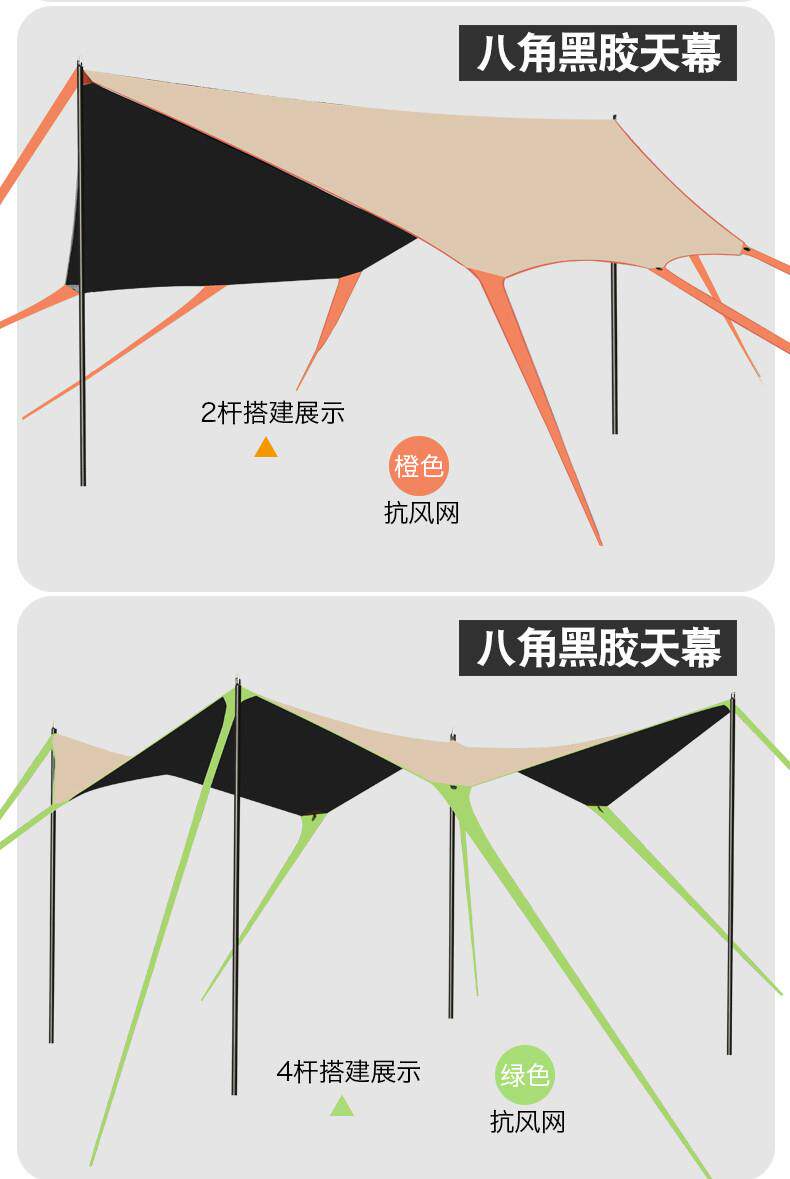 八角黑胶天幕

2杆搭建展示

橙色
抗风网

八角黑胶天幕

4杆搭建展示

绿色
抗风网