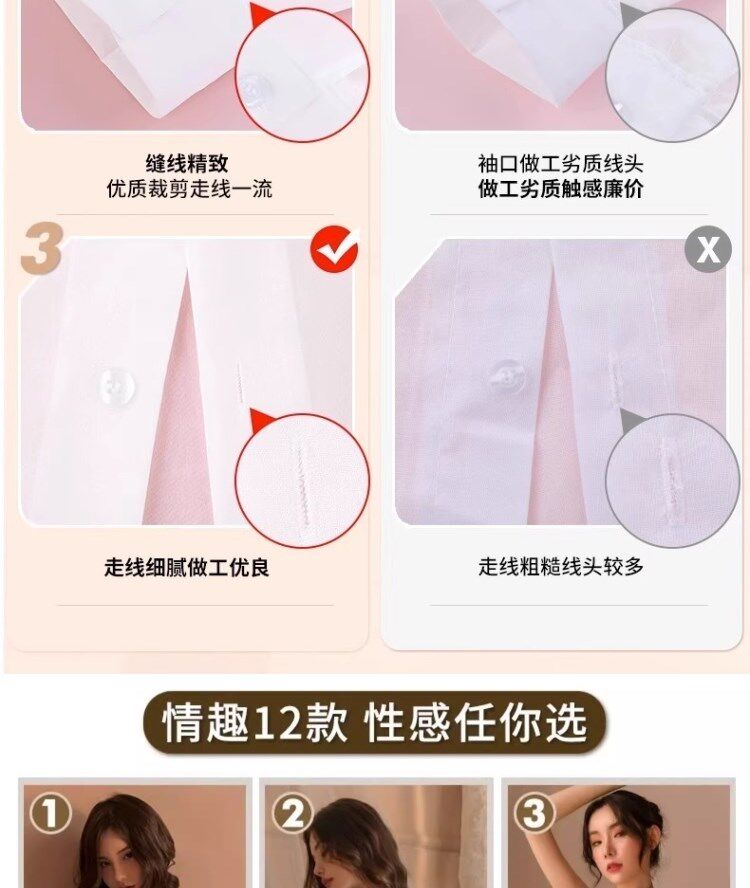 缝线精致
优质裁剪走线一流

袖口做工劣质线头
做工劣质触感廉价

3

X

走线细腻做工优良

走线粗糙线头较多

情趣12款 性感任你选

①

②

③