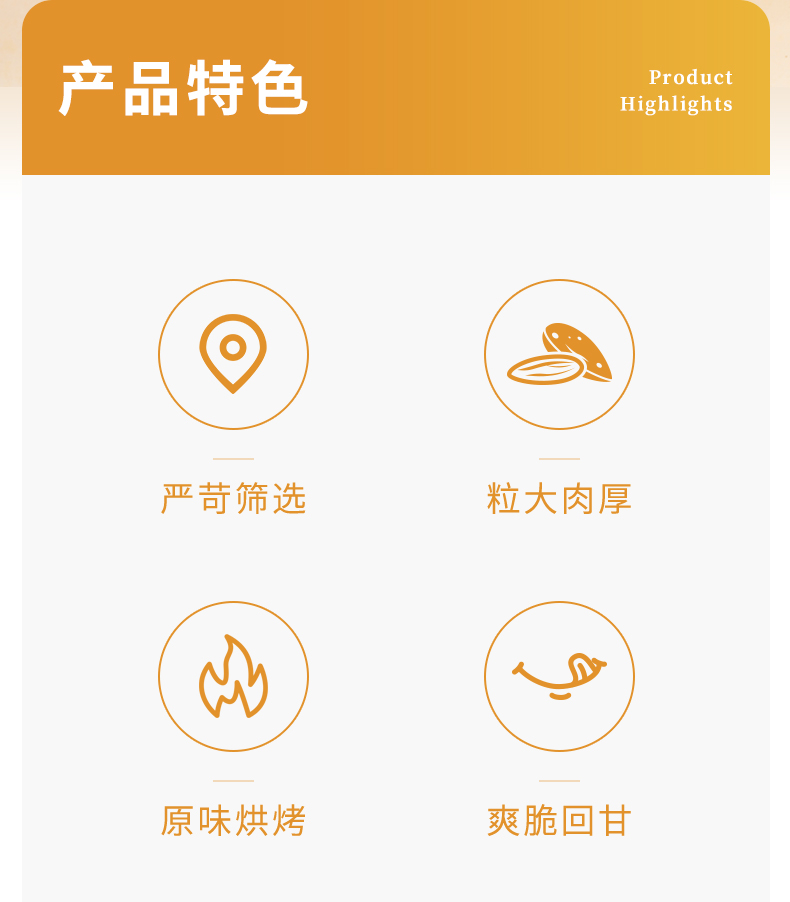 产品特色

Product
Highlights

严苛筛选

粒大肉厚

原味烘烤

爽脆回甘