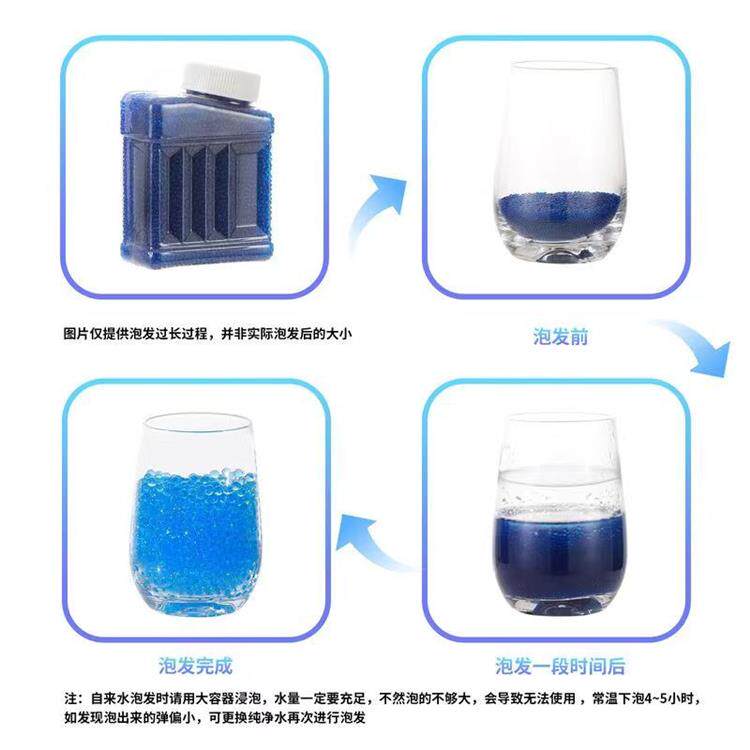 图片仅提供泡发过长过程，并非实际泡发后的大小

泡发前

泡发完成

泡发一段时间后

注：自来水泡发时请用大容器浸泡，水量一定要充足，不然泡的不够大，会导致无法使用，常温下泡4~5小时，如发现泡出来的弹偏小，可更换纯净水再次进行泡发