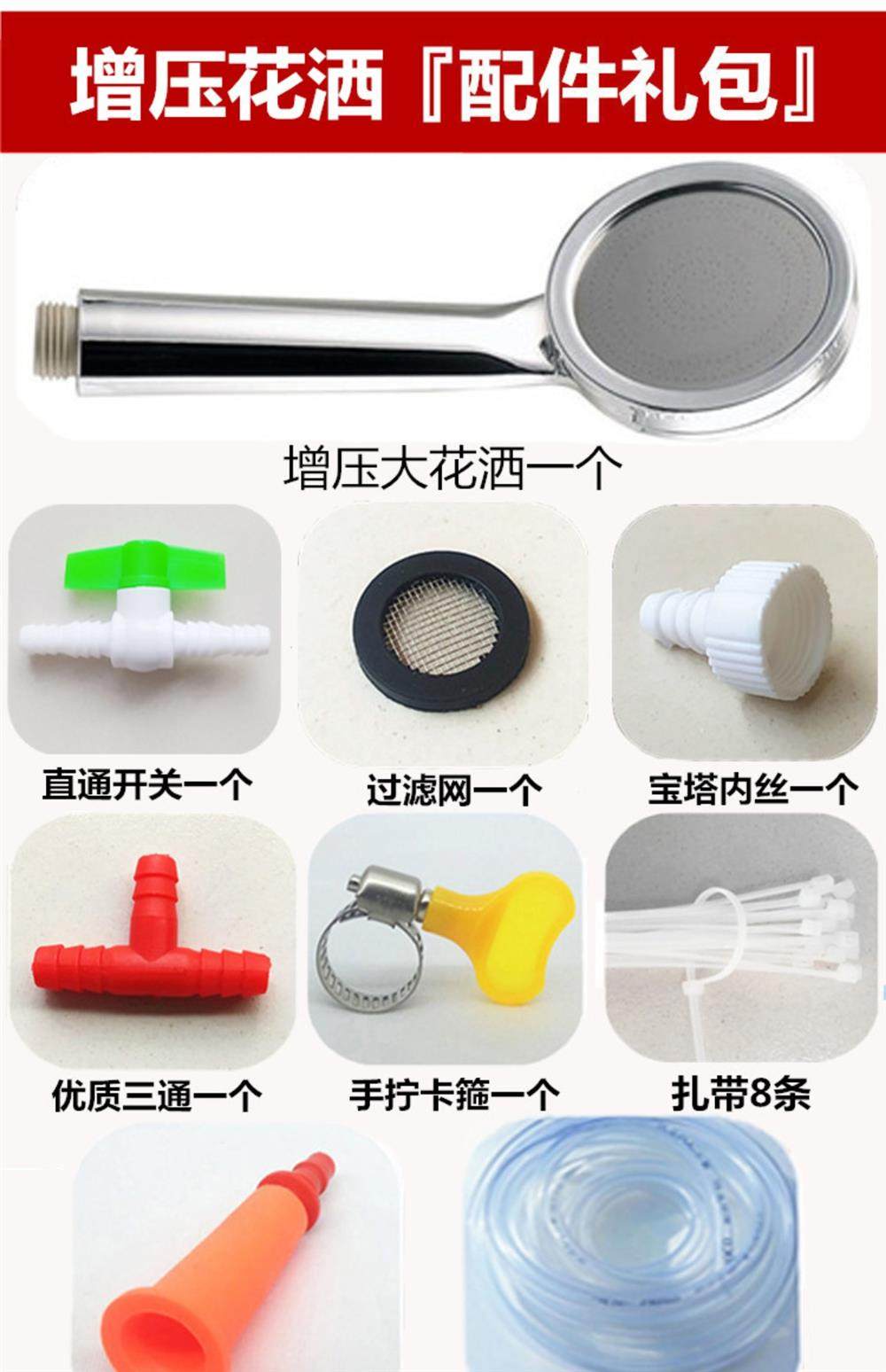 增压花洒『配件礼包』

增压大花洒一个

直通开关一个

过滤网一个

宝塔内丝一个

优质三通一个

手拧卡箍一个

扎带8条