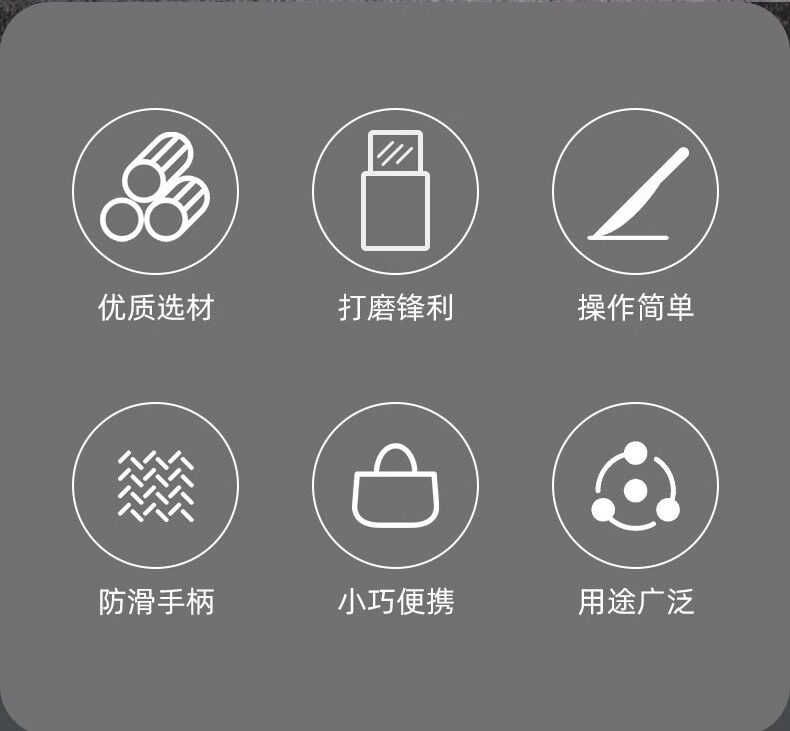 优质选材

打磨锋利

操作简单

防滑手柄

小巧便携

用途广泛