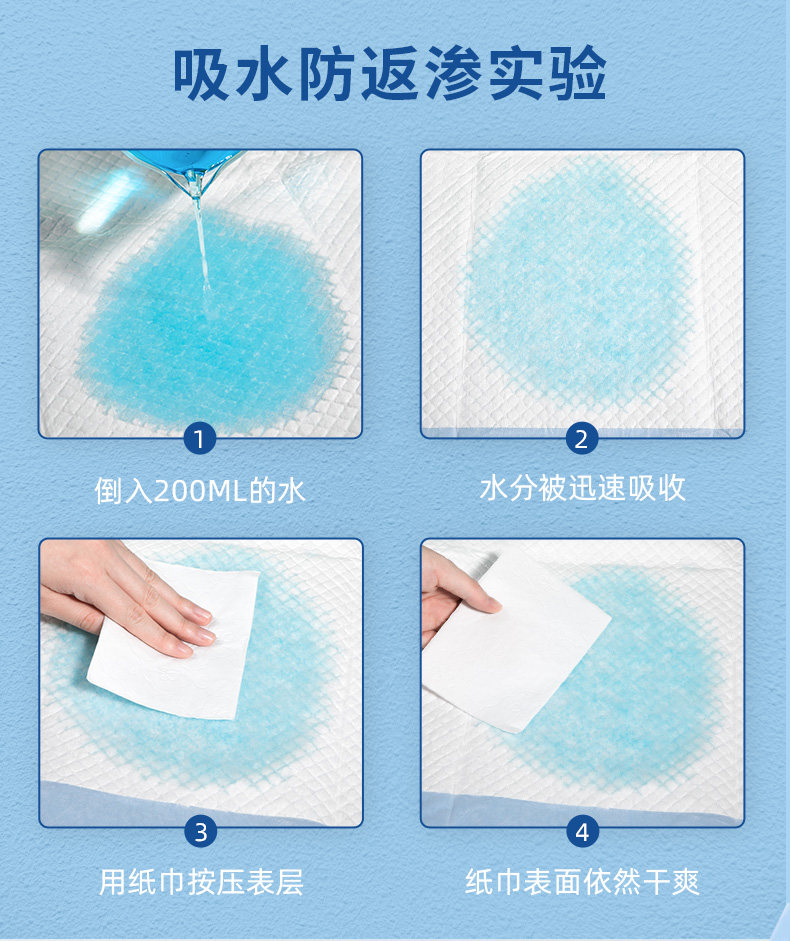 吸水防返渗实验

1
倒入200ML的水

2
水分被迅速吸收

3
用纸巾按压表层

4
纸巾表面依然干爽