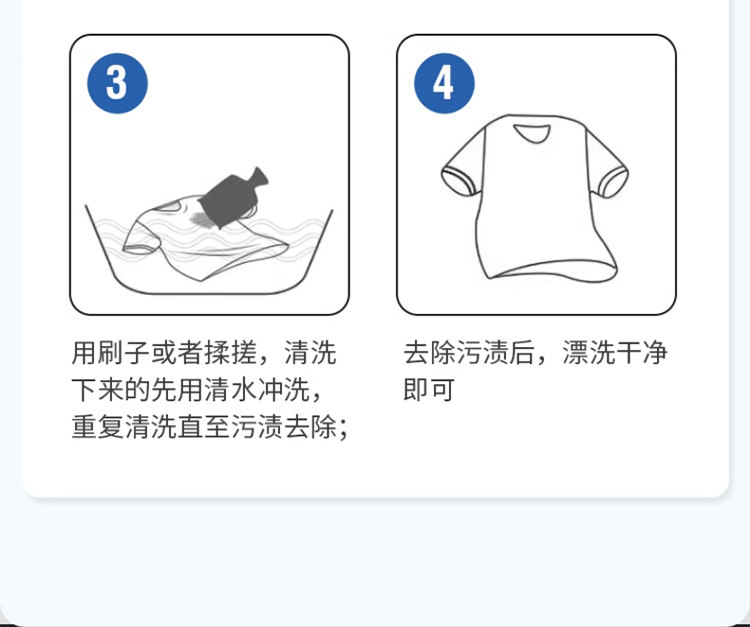 3

用刷子或者揉搓，清洗下来的先用清水冲洗，重复清洗直至污渍去除；

4

去除污渍后，漂洗干净即可