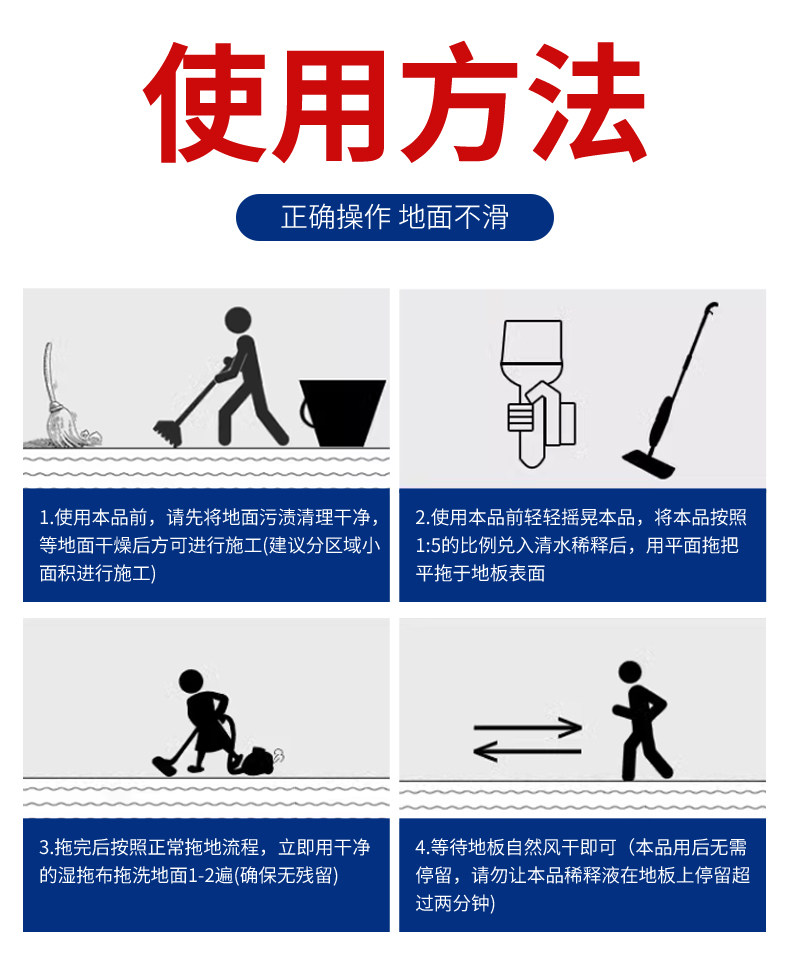 使用方法

正确操作 地面不滑

1.使用本品前，请先将地面污渍清理干净，等地面干燥后方可进行施工(建议分区域小面积进行施工)

2.使用本品前轻轻摇晃本品，将本品按照1:5的比例兑入清水稀释后，用平面拖把平拖于地板表面

3.拖完后按照正常拖地流程，立即用干净的湿拖布拖洗地面1-2遍(确保无残留)

4.等待地板自然风干即可（本品用后无需停留，请勿让本品稀释液在地板上停留超过两分钟)