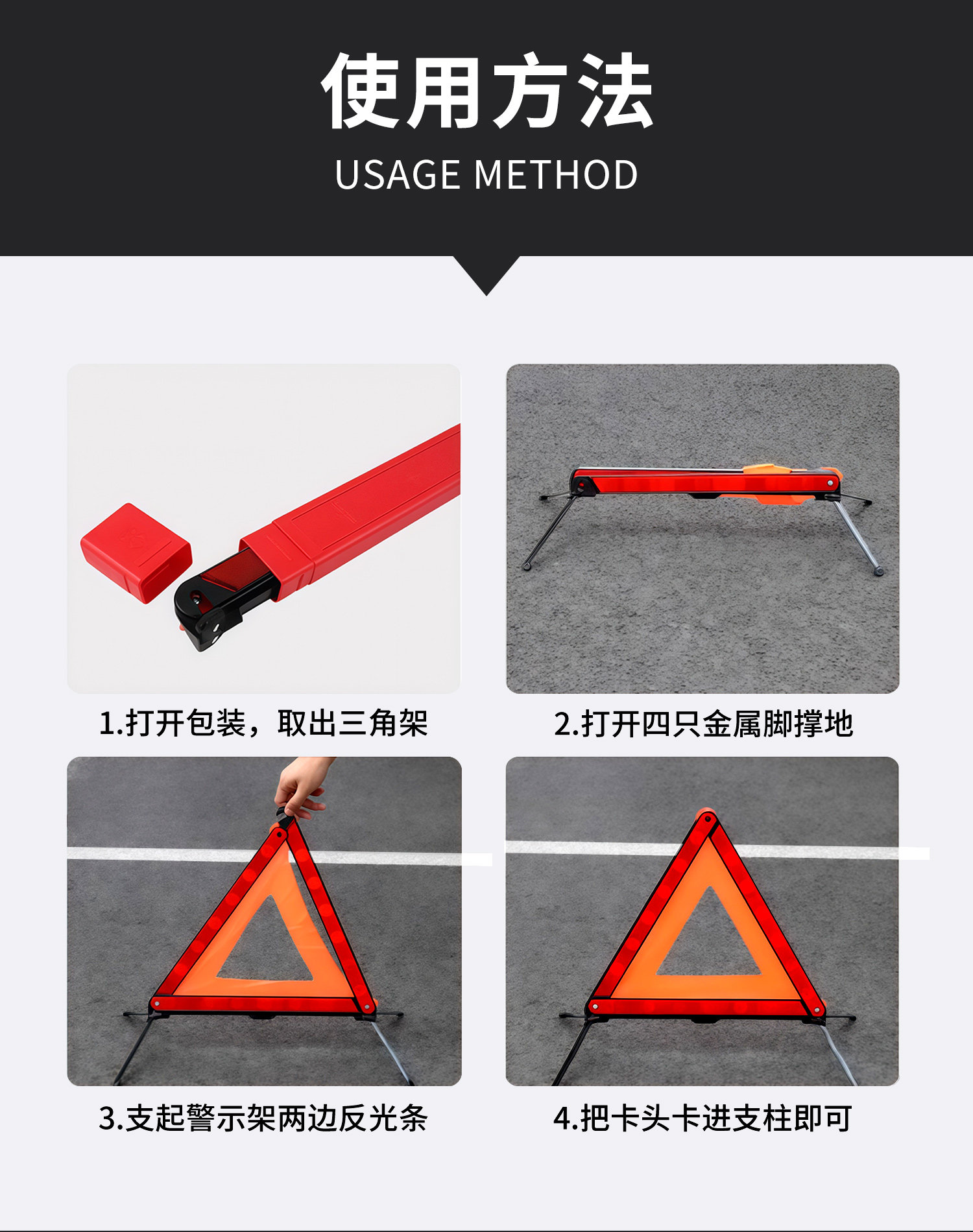 使用方法
USAGE METHOD

1.打开包装，取出三角架

2.打开四只金属脚撑地

3.支起警示架两边反光条

4.把卡头卡进支柱即可