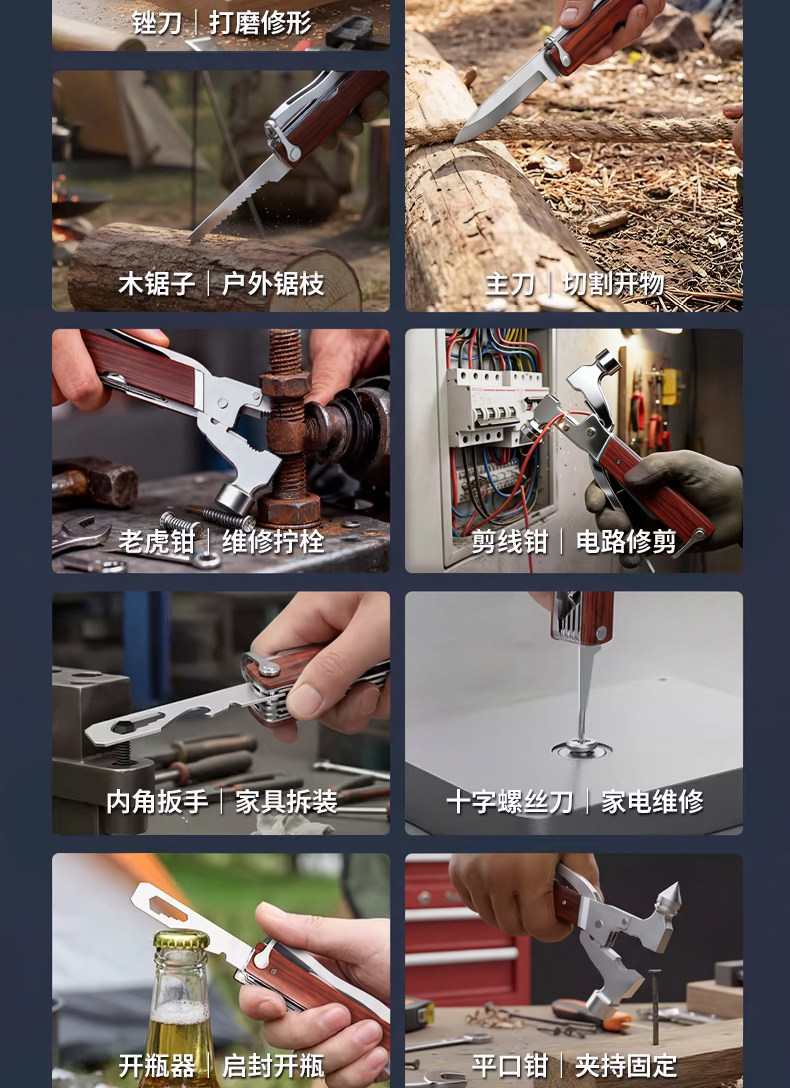 锉刀｜打磨修形

木锯子｜户外锯枝

主刀｜切割开物

老虎钳｜维修拧栓

剪线钳｜电路修剪

内角扳手｜家具拆装

十字螺丝刀｜家电维修

开瓶器｜启封开瓶

平口钳｜夹持固定