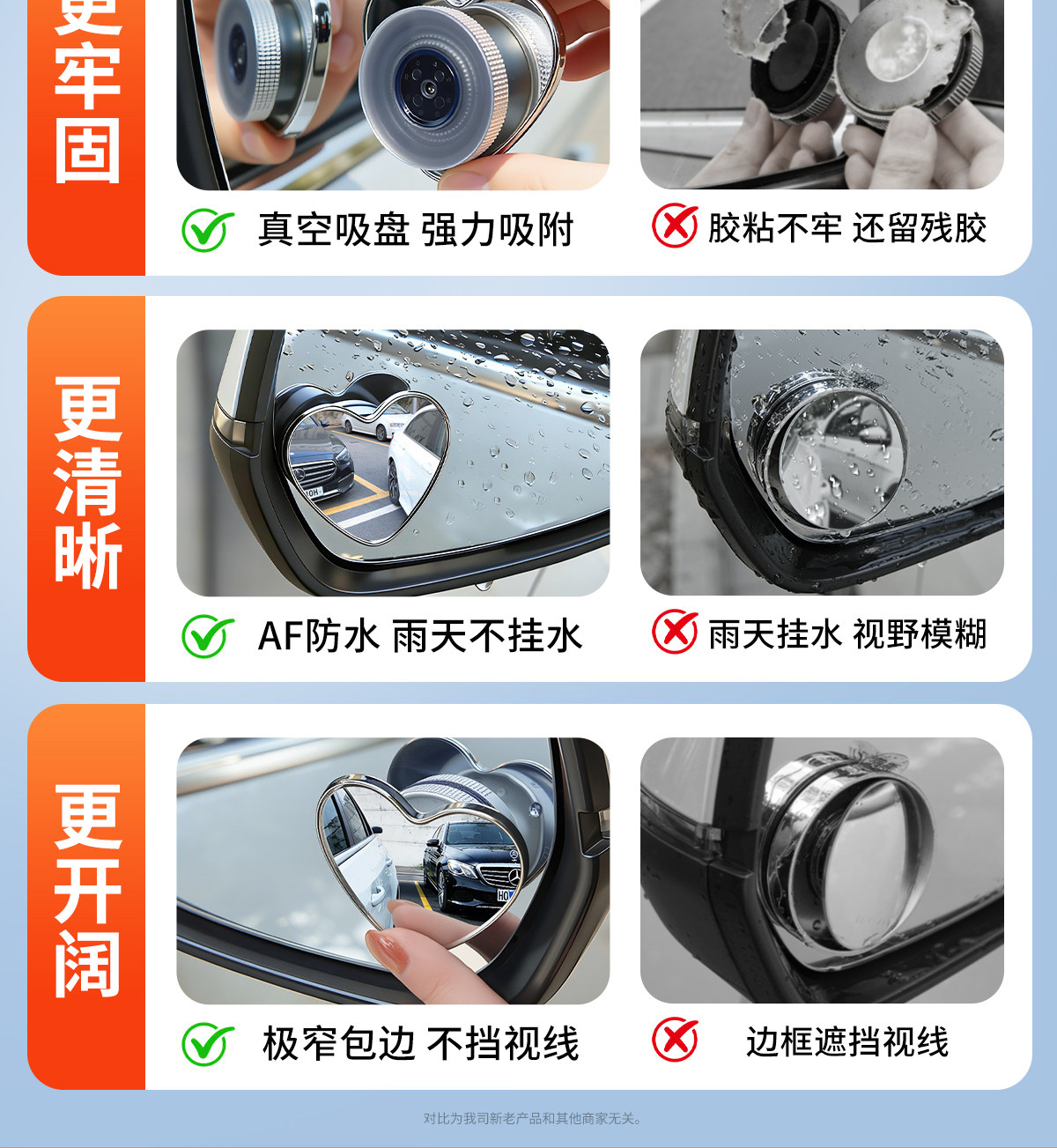 更牢固

真空吸盘 强力吸附

胶粘不牢 还留残胶

更清晰

AF防水 雨天不挂水

雨天挂水 视野模糊

更开阔

极窄包边 不挡视线

边框遮挡视线

对比为我司新老产品和其他商家无关。