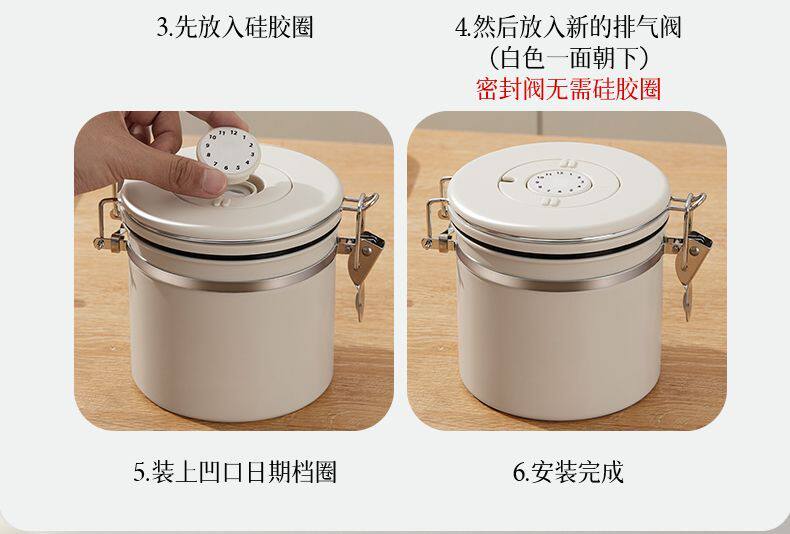 3.先放入硅胶圈

4.然后放入新的排气阀
（白色一面朝下）
密封阀无需硅胶圈

10 11 12 1 2 3 4 5 6 7 8 9

5.装上凹口日期档圈

6.安装完成