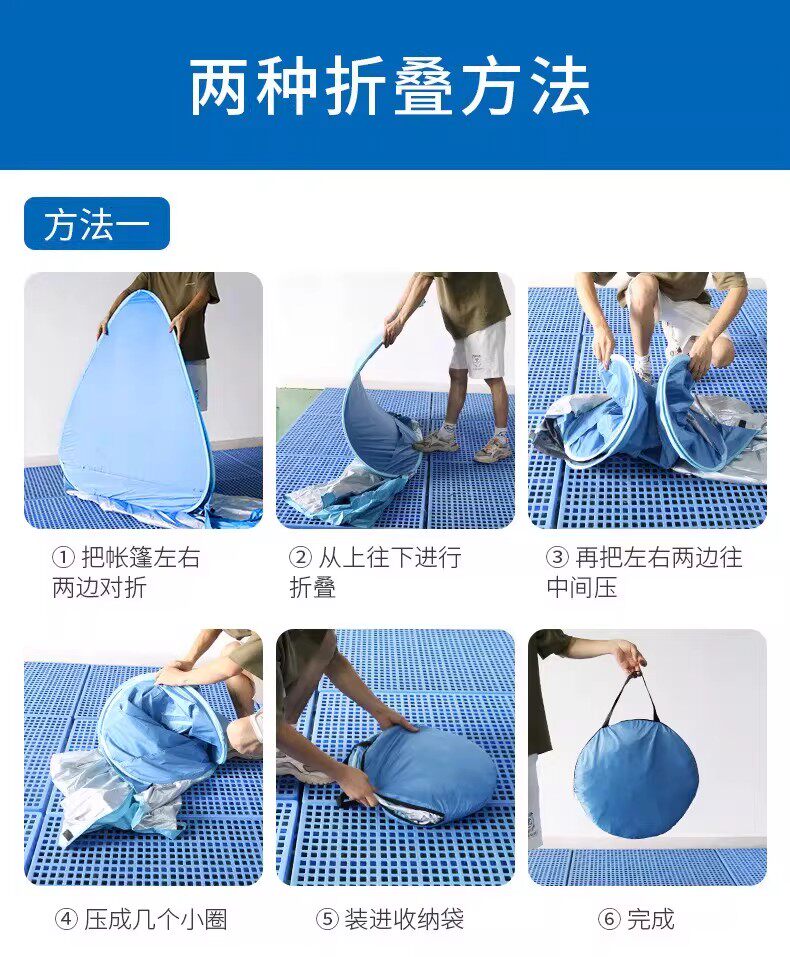 两种折叠方法

方法一

① 把帐篷左右两边对折

② 从上往下进行折叠

③ 再把左右两边往中间压

④ 压成几个小圈

⑤ 装进收纳袋

⑥ 完成