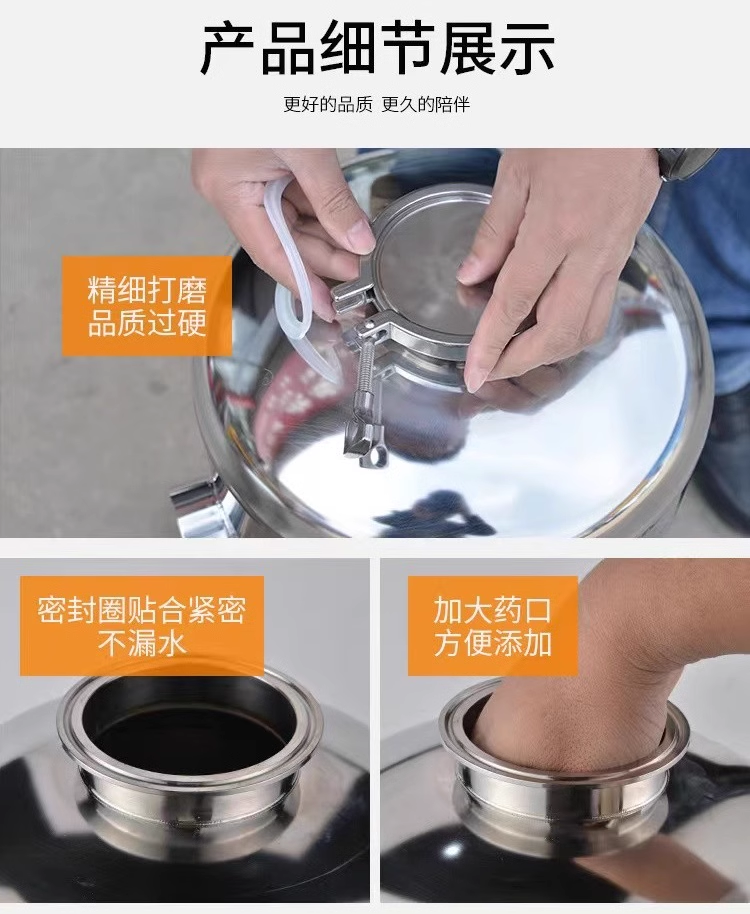 产品细节展示

更好的品质 更久的陪伴

精细打磨
品质过硬

密封圈贴合紧密
不漏水

加大药口
方便添加