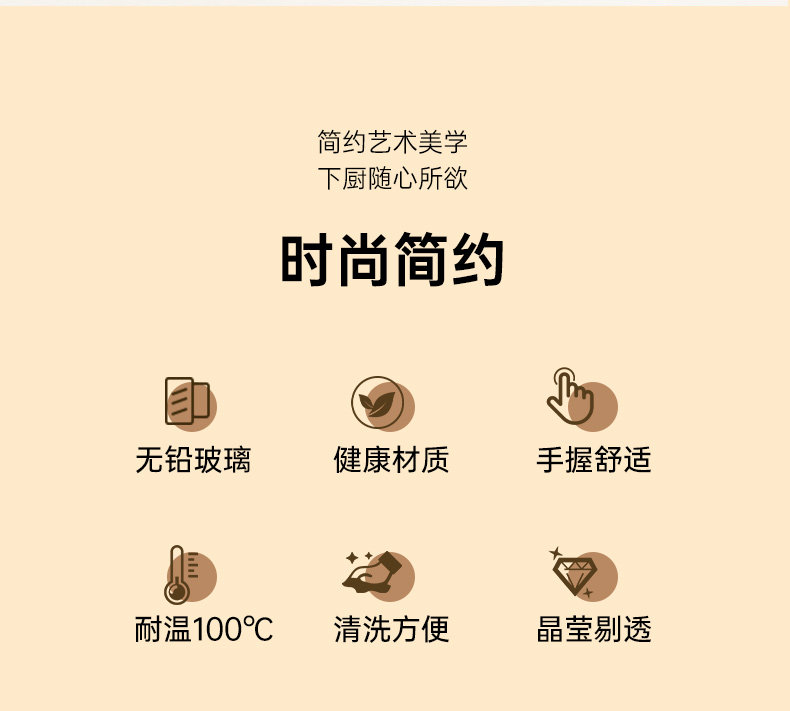 简约艺术美学
下厨随心所欲

时尚简约

无铅玻璃

健康材质

手握舒适

耐温100℃

清洗方便

晶莹剔透