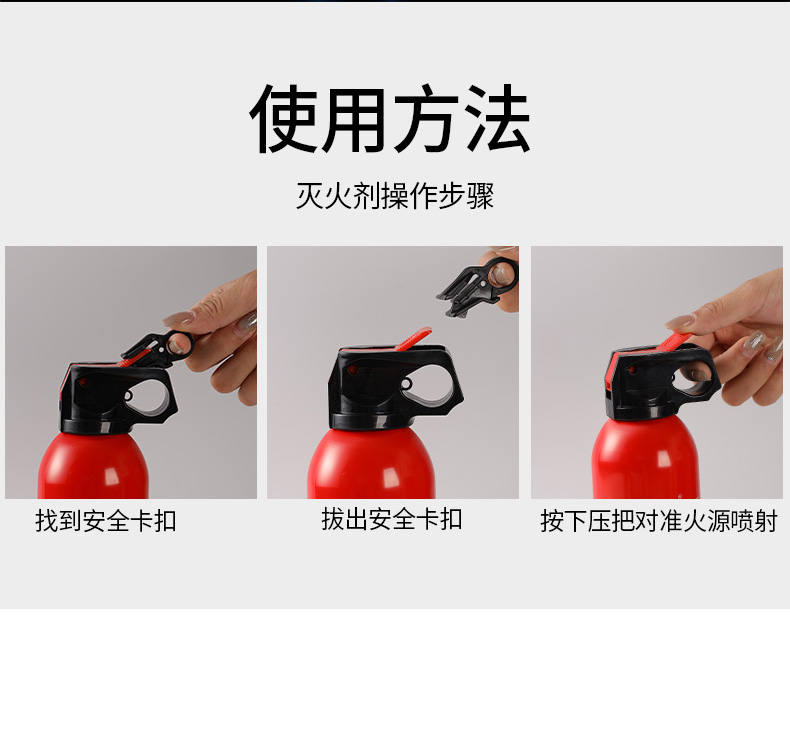 使用方法

灭火剂操作步骤

找到安全卡扣

拔出安全卡扣

按下压把对准火源喷射