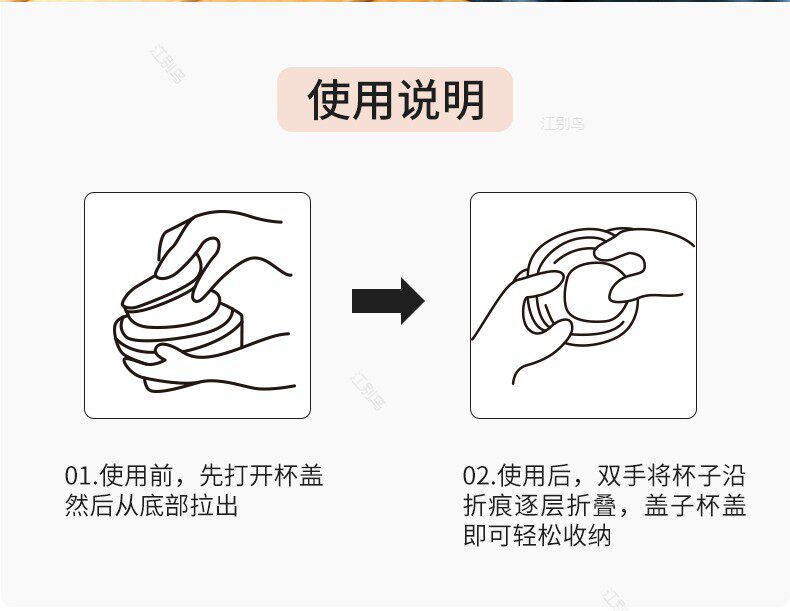 江别鸟

使用说明

江别鸟

江别鸟

01.使用前，先打开杯盖然后从底部拉出

02.使用后，双手将杯子沿折痕逐层折叠，盖子杯盖即可轻松收纳

江别鸟