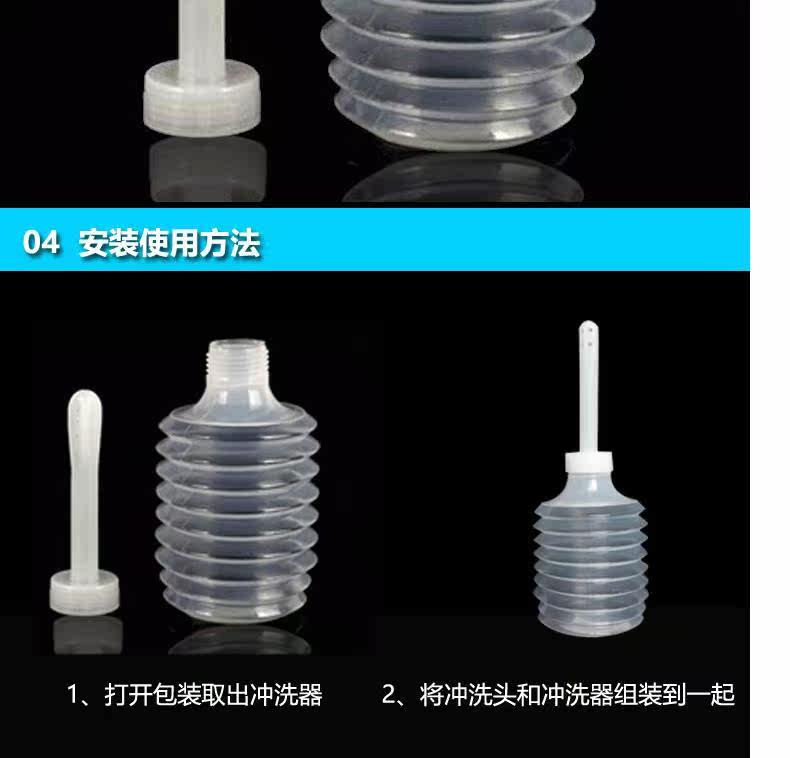 04 安装使用方法

1、打开包装取出冲洗器

2、将冲洗头和冲洗器组装到一起