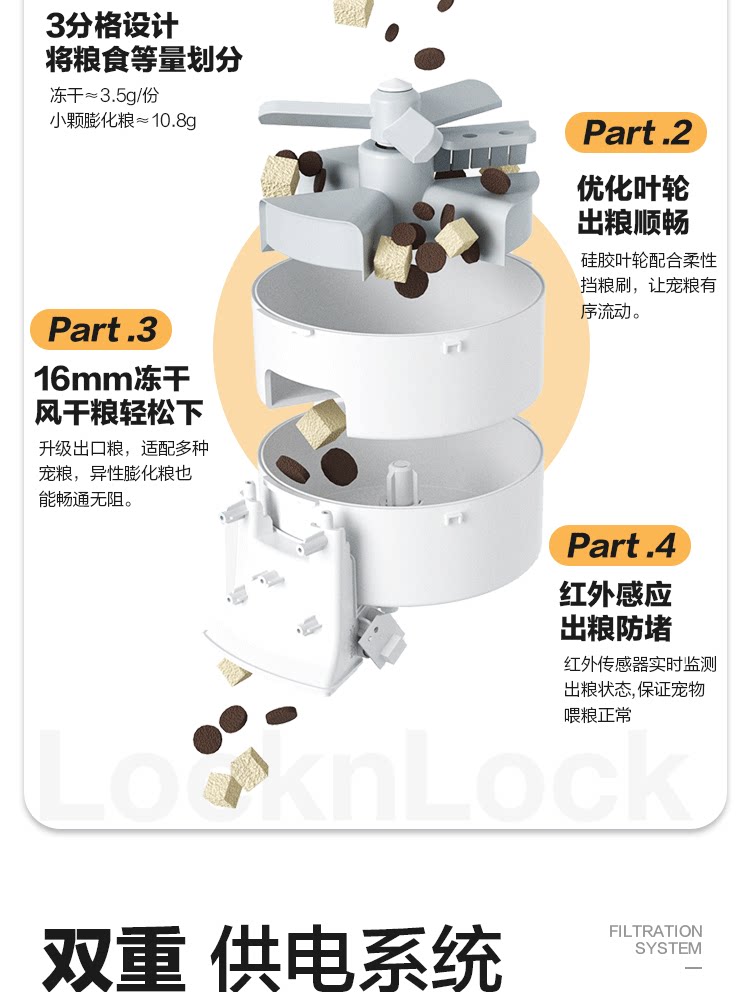 3分格设计
将粮食等量划分

冻干≈3.5g/份
小颗膨化粮≈10.8g

Part .2

优化叶轮
出粮顺畅

硅胶叶轮配合柔性挡粮刷，让宠粮有序流动。

Part .3

16mm冻干
风干粮轻松下

升级出口粮，适配多种宠粮，异性膨化粮也能畅通无阻。

Part .4

红外感应
出粮防堵

红外传感器实时监测出粮状态,保证宠物喂粮正常

LocknLock

双重 供电系统

FILTRATION SYSTEM