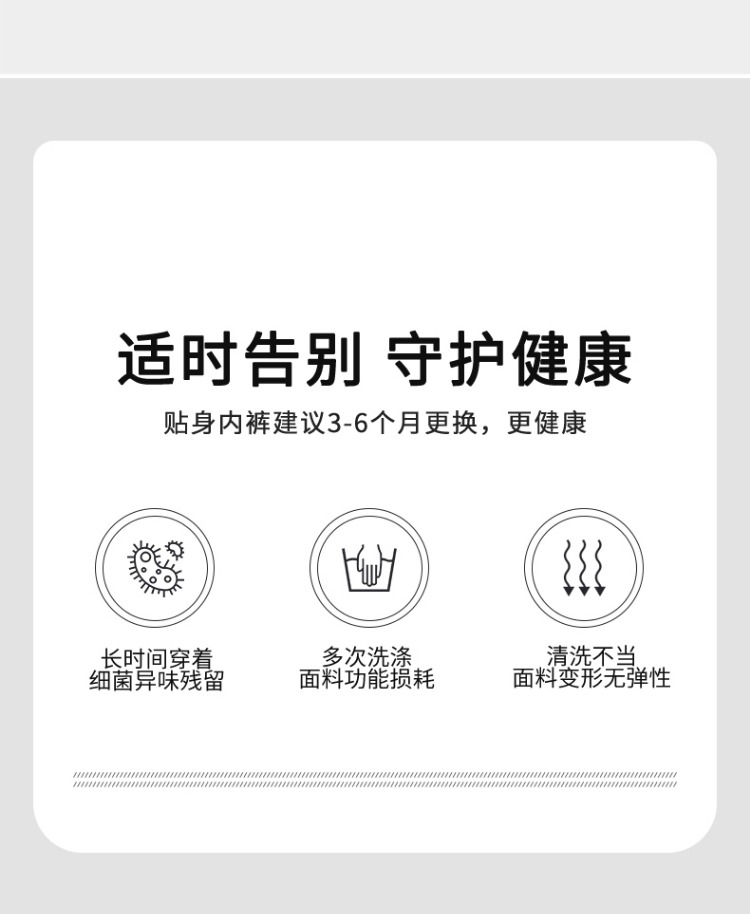 适时告别 守护健康

贴身内裤建议3-6个月更换，更健康

长时间穿着
细菌异味残留

多次洗涤
面料功能损耗

清洗不当
面料变形无弹性