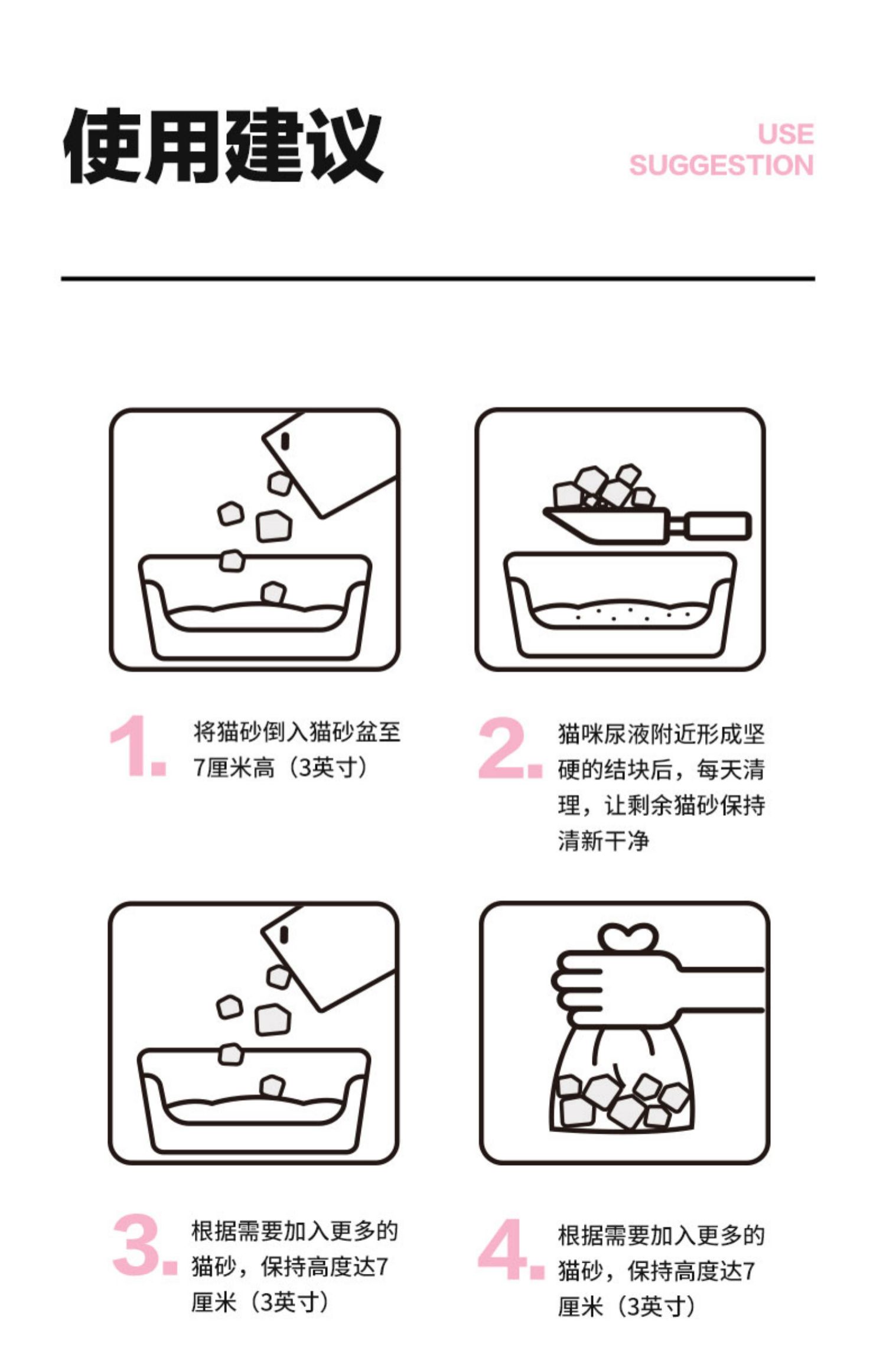 使用建议

USE
SUGGESTION

1. 将猫砂倒入猫砂盆至7厘米高（3英寸）

2. 猫咪尿液附近形成坚硬的结块后，每天清理，让剩余猫砂保持清新干净

3. 根据需要加入更多的猫砂，保持高度达7厘米（3英寸）

4. 根据需要加入更多的猫砂，保持高度达7厘米（3英寸）