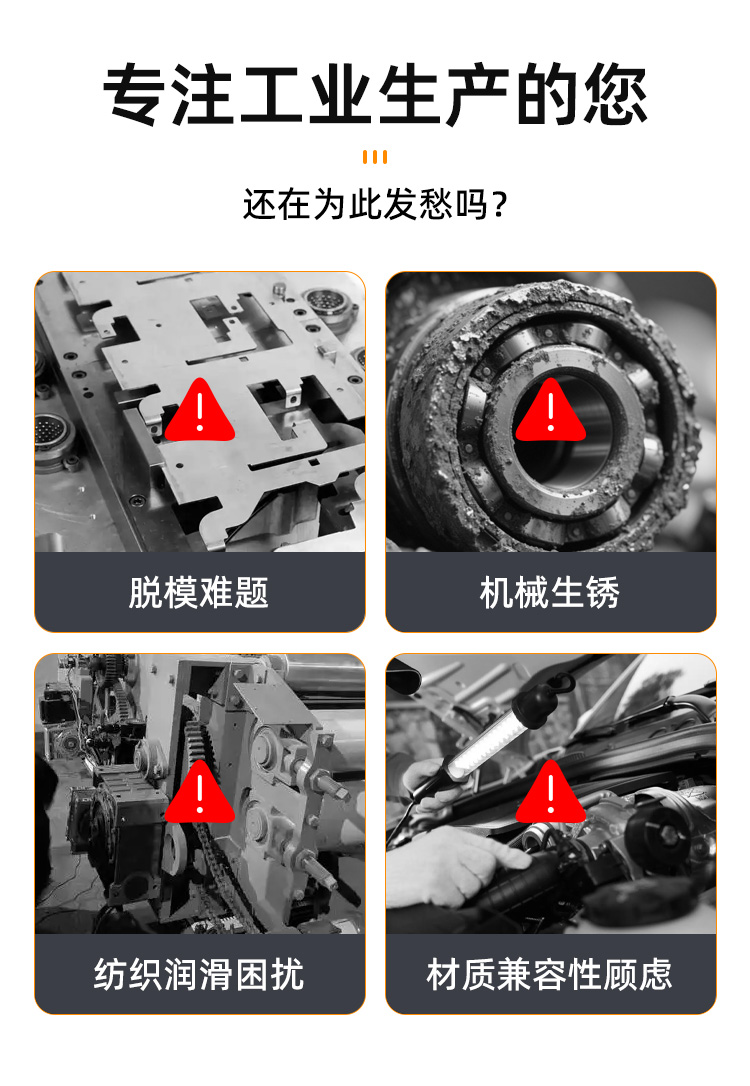 专注工业生产的您

还在为此发愁吗？

脱模难题

机械生锈

纺织润滑困扰

材质兼容性顾虑