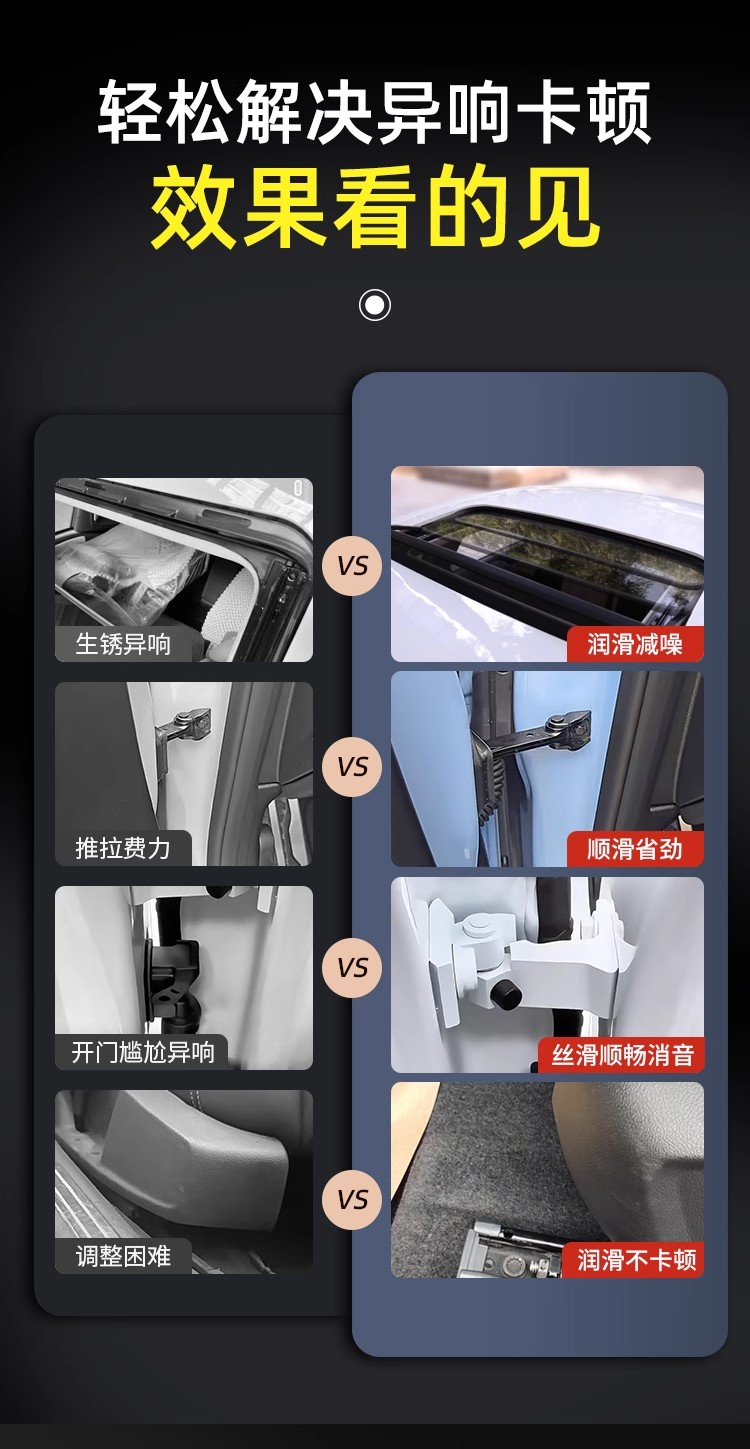 轻松解决异响卡顿
效果看的见

生锈异响
VS
润滑减噪

推拉费力
VS
顺滑省劲

开门尴尬异响
VS
丝滑顺畅消音

调整困难
VS
润滑不卡顿