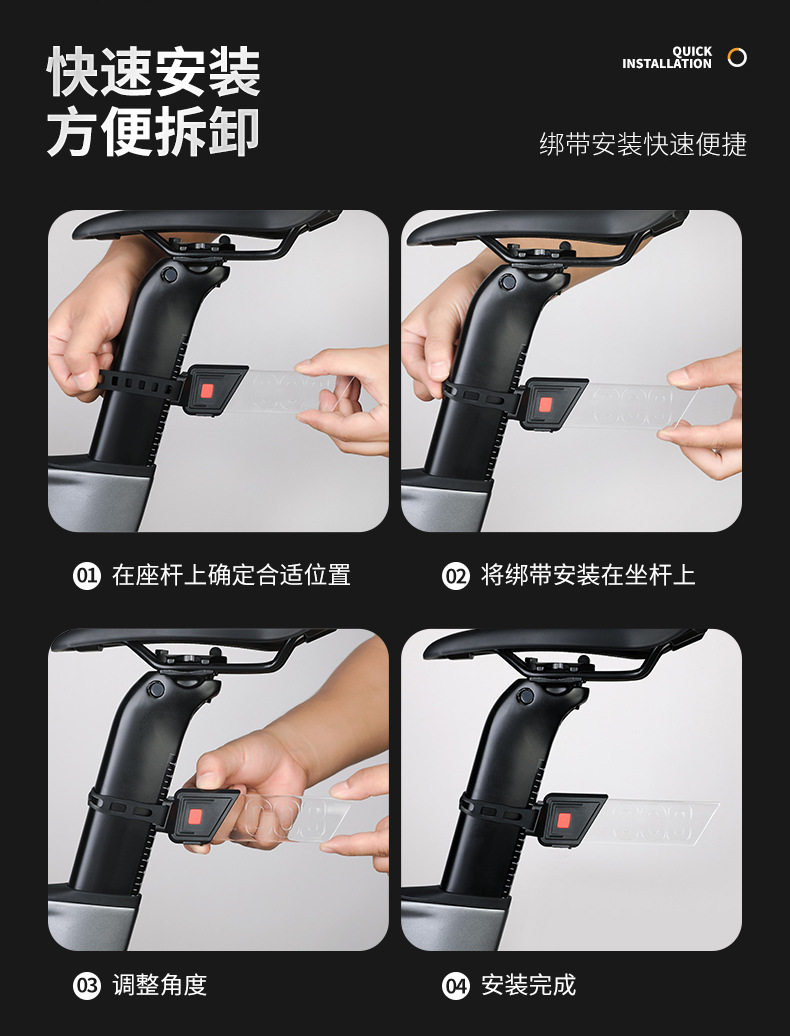 快速安装
方便拆卸

QUICK INSTALLATION

绑带安装快速便捷

01 在座杆上确定合适位置

02 将绑带安装在坐杆上

03 调整角度

04 安装完成