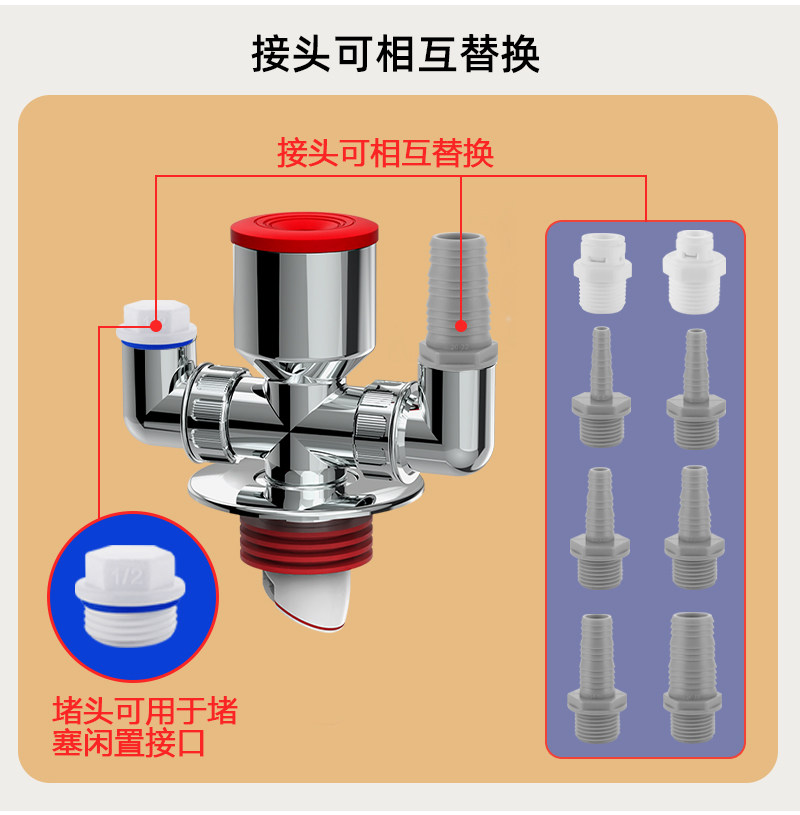 接头可相互替换

接头可相互替换

1/2

堵头可用于堵塞闲置接口