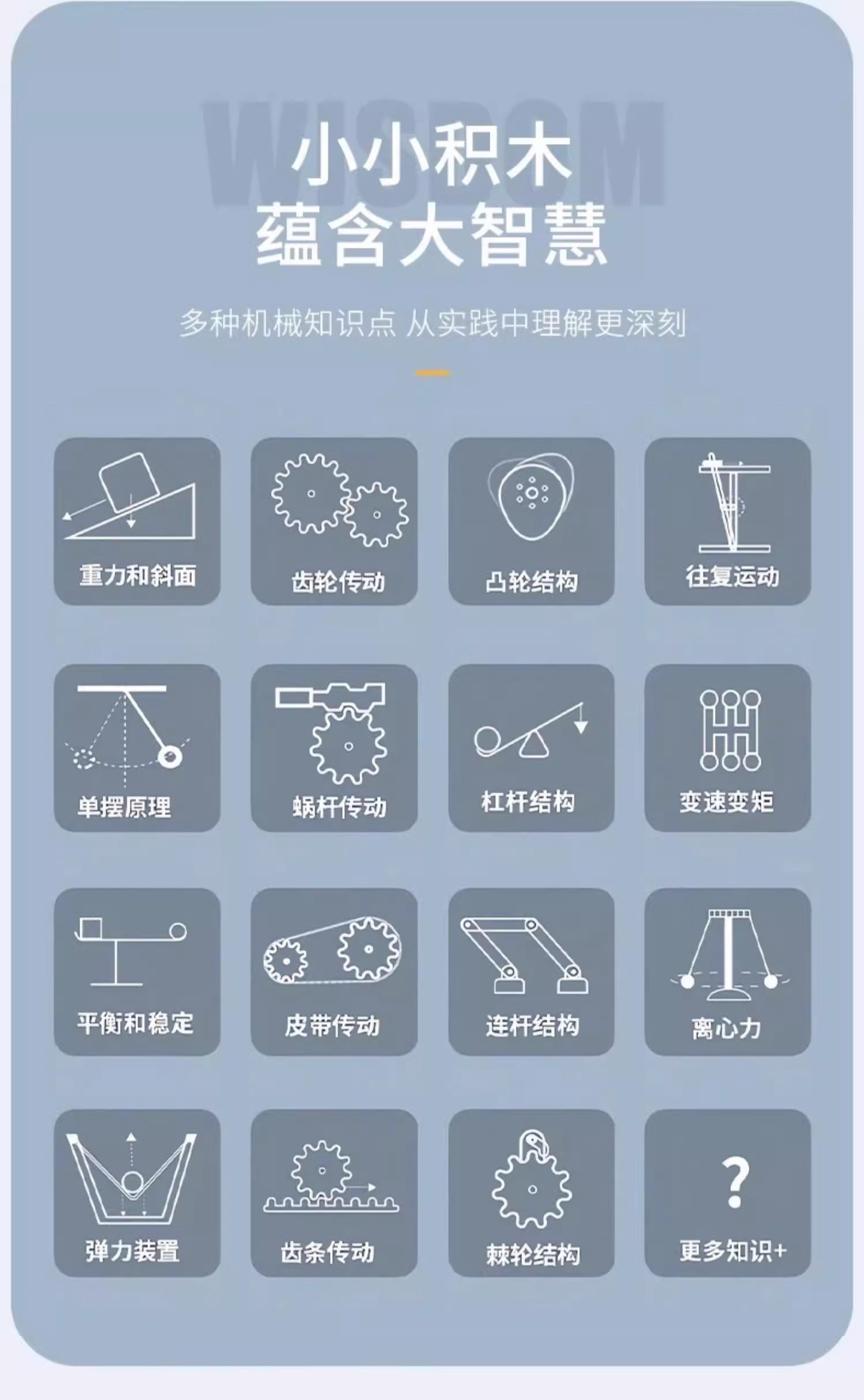 WISDOM

小小积木
蕴含大智慧

多种机械知识点 从实践中理解更深刻

重力和斜面

齿轮传动

凸轮结构

往复运动

单摆原理

蜗杆传动

杠杆结构

变速变矩

平衡和稳定

皮带传动

连杆结构

离心力

弹力装置

齿条传动

棘轮结构

?
更多知识+