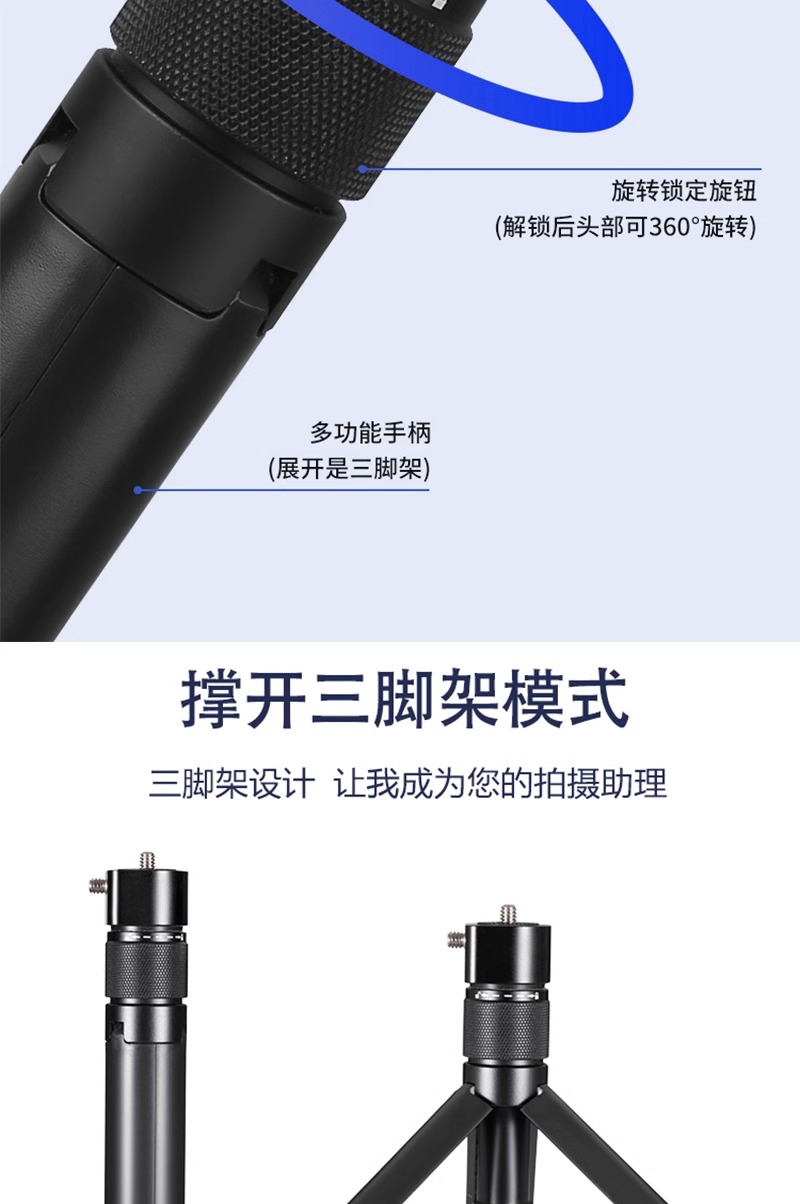 旋转锁定旋钮
(解锁后头部可360°旋转)

多功能手柄
(展开是三脚架)

撑开三脚架模式

三脚架设计 让我成为您的拍摄助理