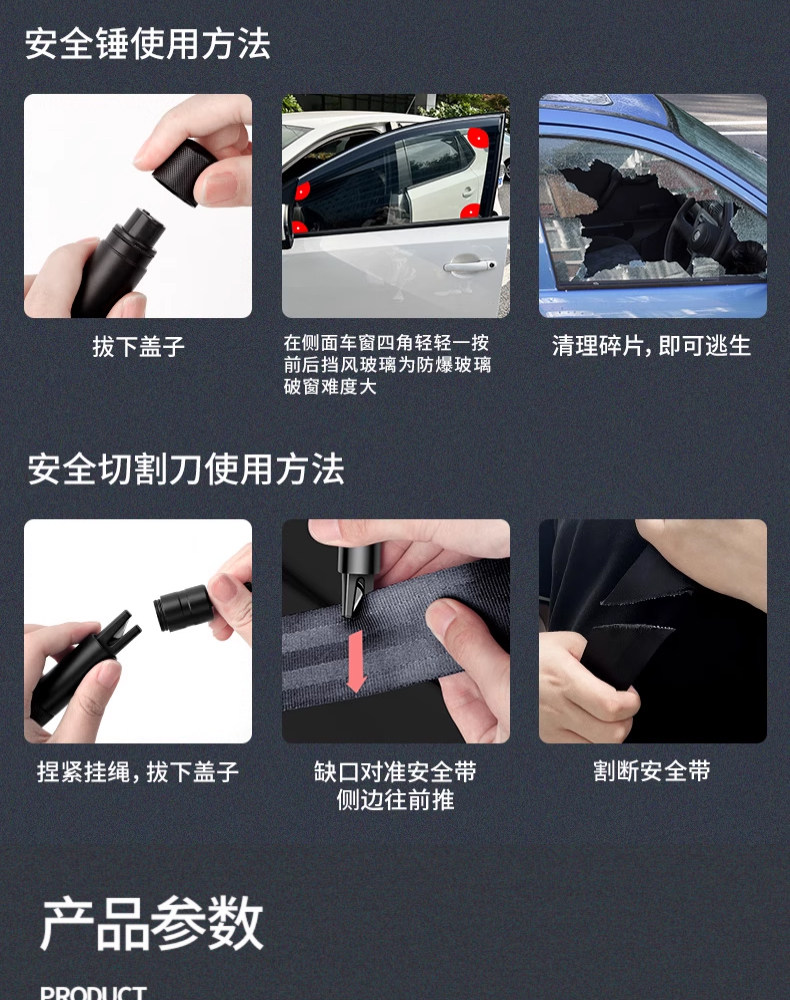 安全锤使用方法

拔下盖子

在侧面车窗四角轻轻一按
前后挡风玻璃为防爆玻璃
破窗难度大

清理碎片，即可逃生

安全切割刀使用方法

捏紧挂绳，拔下盖子

缺口对准安全带
侧边往前推

割断安全带

产品参数

PRODUCT