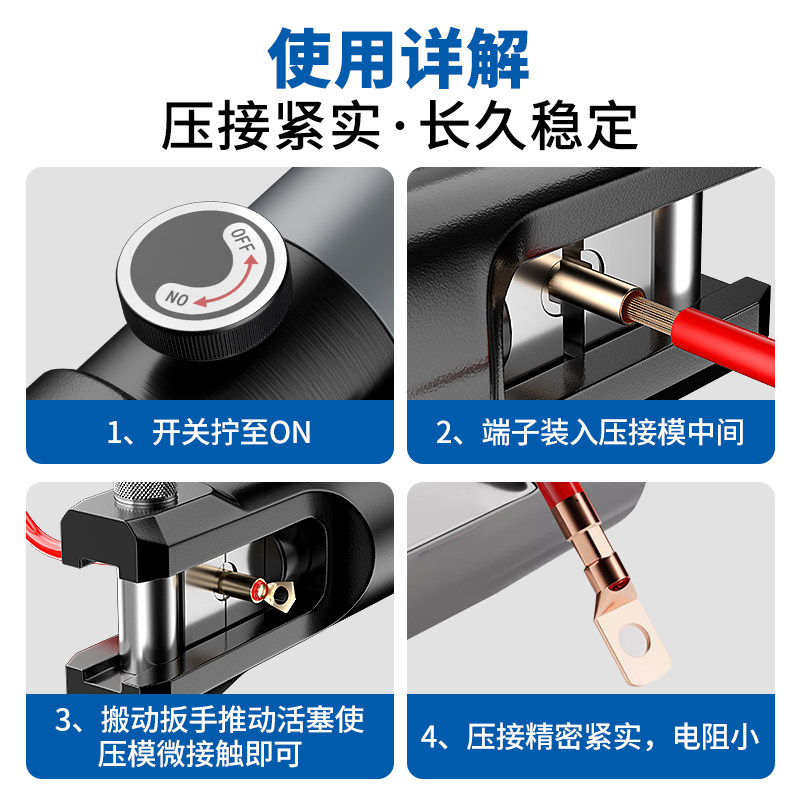 使用详解
压接紧实·长久稳定

OFF
NO

1、开关拧至ON

2、端子装入压接模中间

3、搬动扳手推动活塞使压模微接触即可

4、压接精密紧实，电阻小