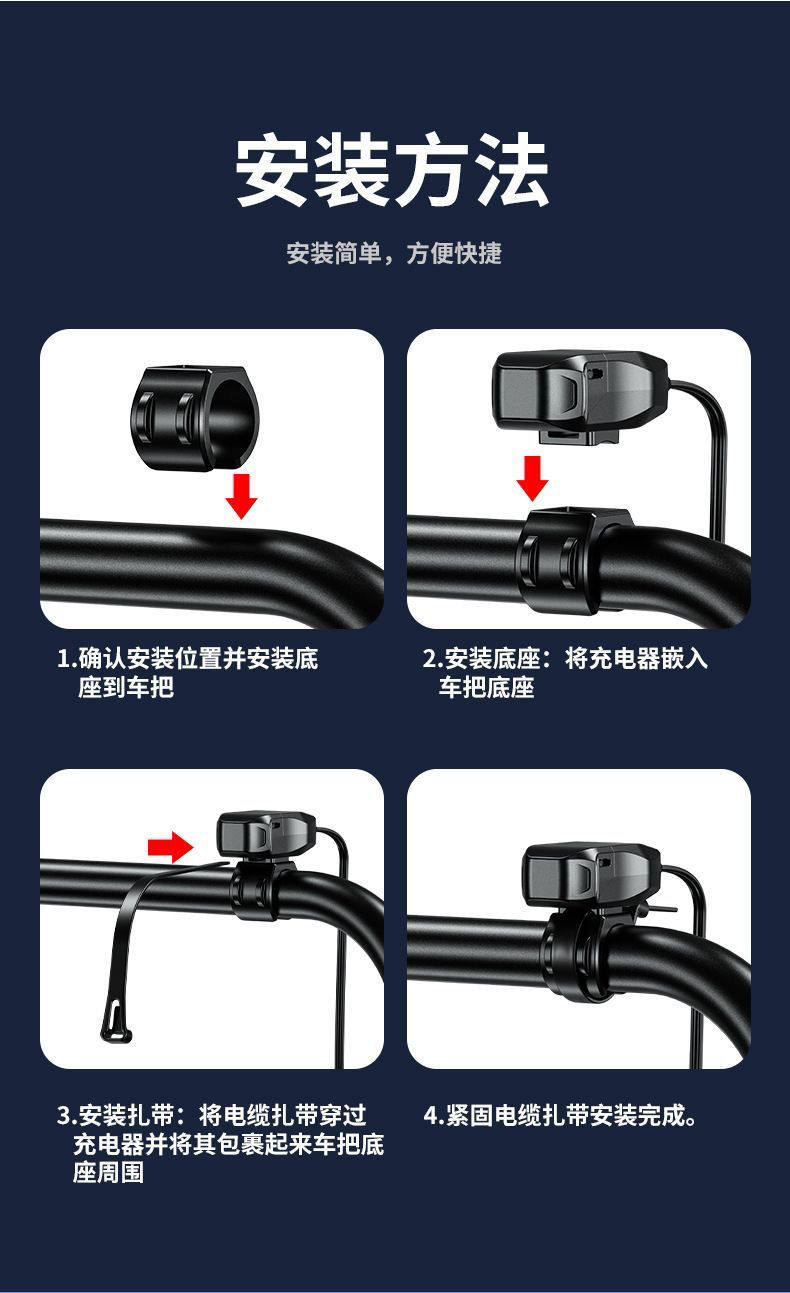 安装方法

安装简单，方便快捷

1.确认安装位置并安装底座到车把

2.安装底座：将充电器嵌入车把底座

3.安装扎带：将电缆扎带穿过充电器并将其包裹起来车把底座周围

4.紧固电缆扎带安装完成。