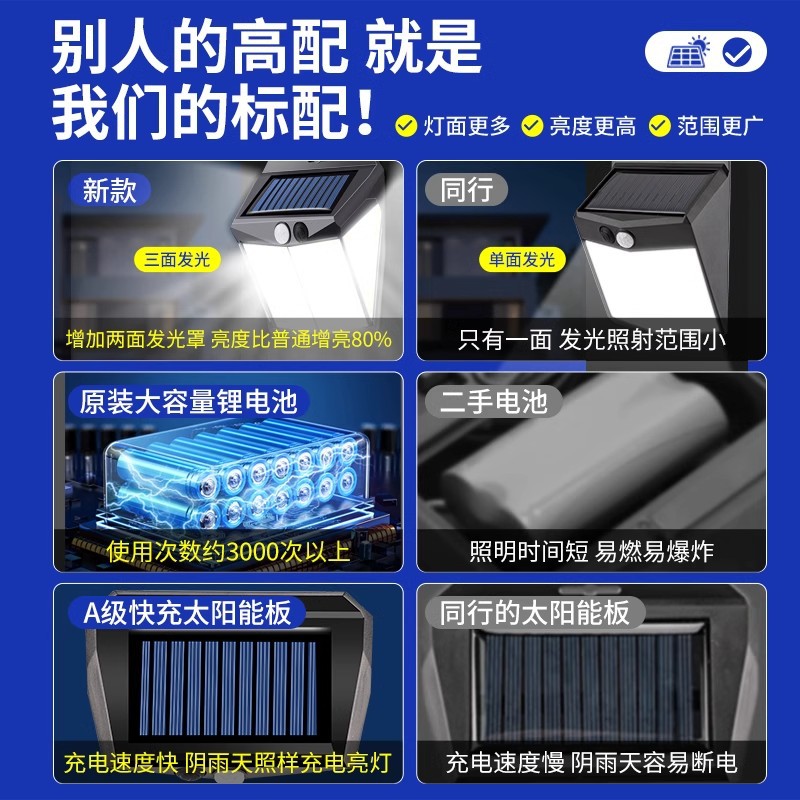 别人的高配 就是
我们的标配！

灯面更多 亮度更高 范围更广

新款
三面发光
增加两面发光罩 亮度比普通增亮80%

同行
单面发光
只有一面 发光照射范围小

原装大容量锂电池
使用次数约3000次以上

二手电池
照明时间短 易燃易爆炸

A级快充太阳能板
充电速度快 阴雨天照样充电亮灯

同行的太阳能板
充电速度慢 阴雨天容易断电