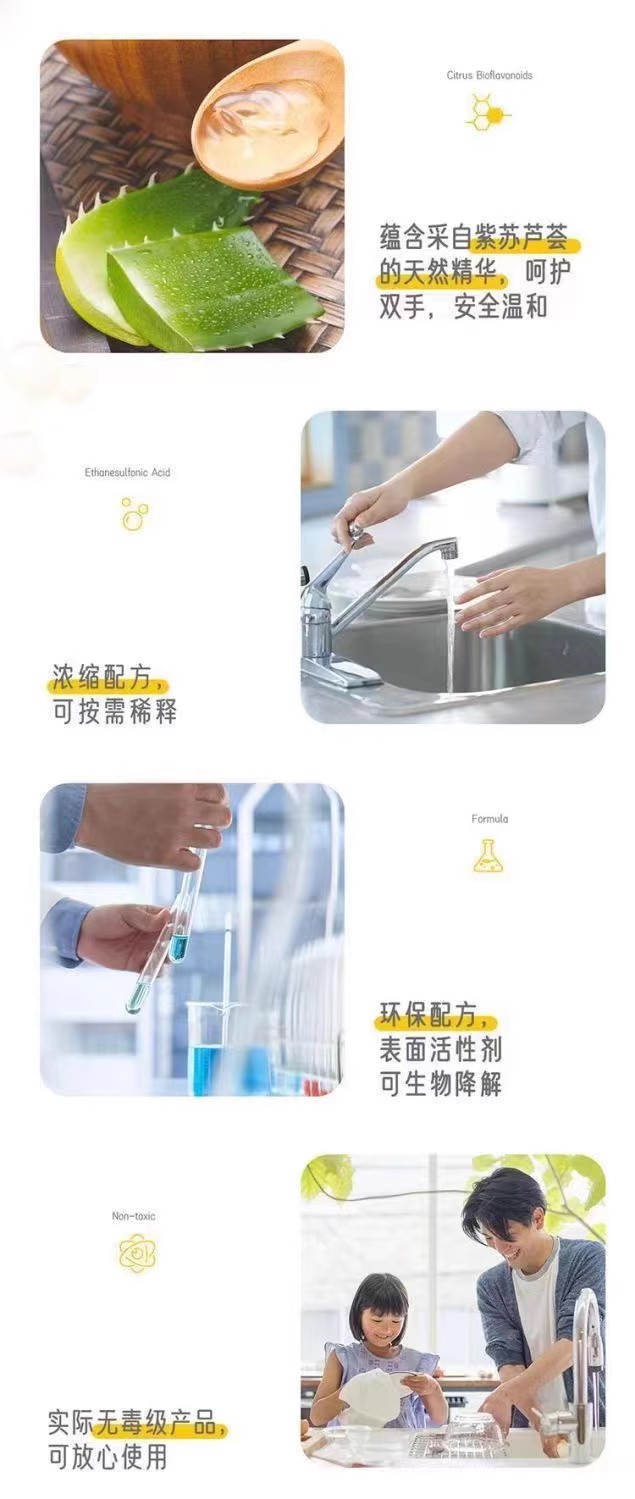 Citrus Bioflavonoids

蕴含采自紫苏芦荟的天然精华，呵护双手，安全温和

Ethanesulfonic Acid

浓缩配方，可按需稀释

Formula

环保配方，表面活性剂可生物降解

Non-toxic

实际无毒级产品，可放心使用