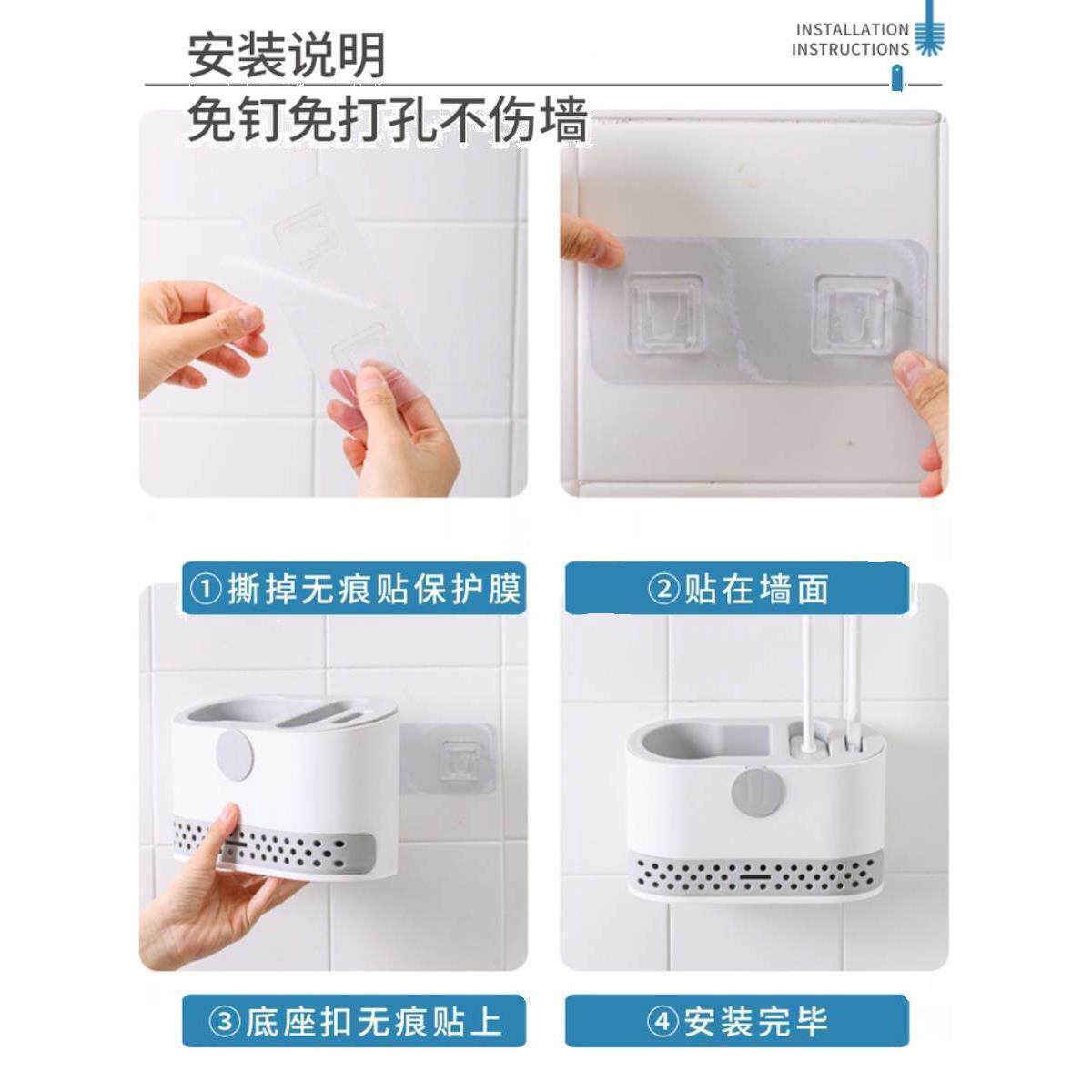 安装说明

INSTALLATION INSTRUCTIONS

免钉免打孔不伤墙

①撕掉无痕贴保护膜

②贴在墙面

③底座扣无痕贴上

④安装完毕