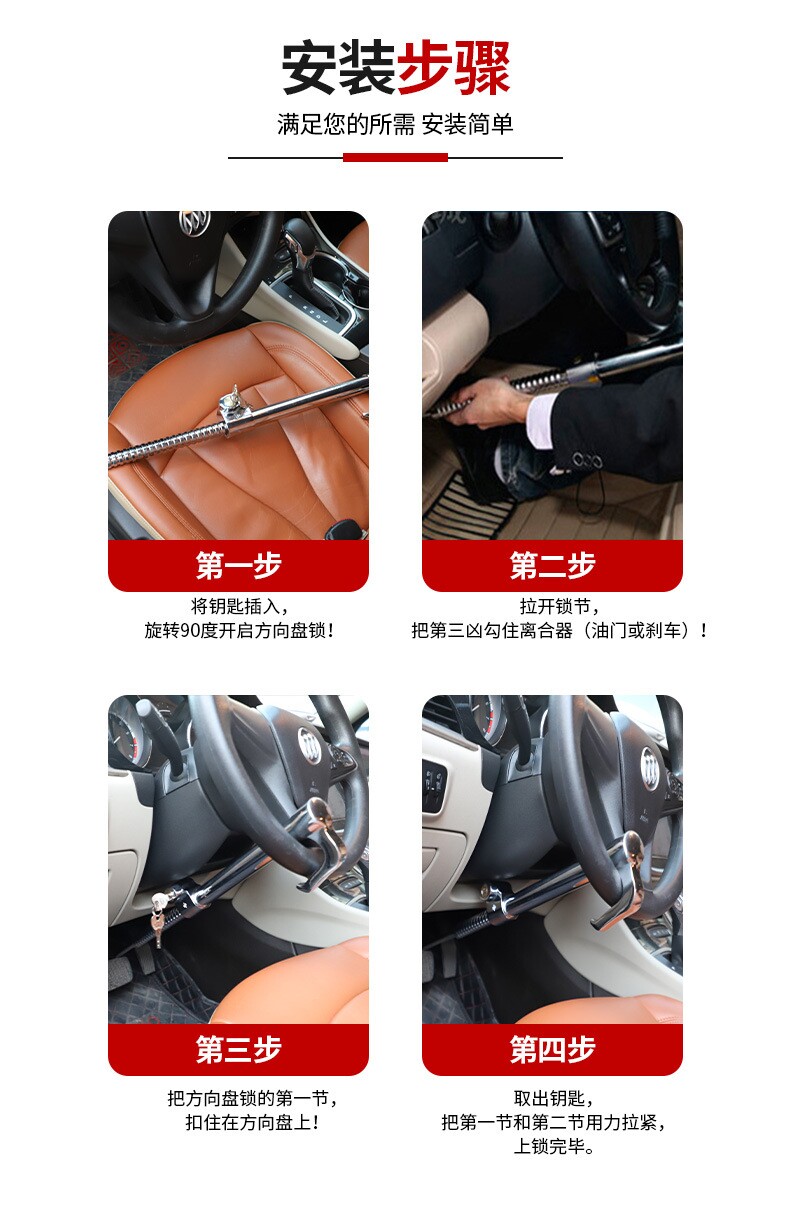 安装步骤

满足您的所需 安装简单

第一步

将钥匙插入，
旋转90度开启方向盘锁！

第二步

拉开锁节，
把第三凶勾住离合器（油门或刹车）！

第三步

把方向盘锁的第一节，
扣住在方向盘上！

第四步

取出钥匙，
把第一节和第二节用力拉紧，
上锁完毕。