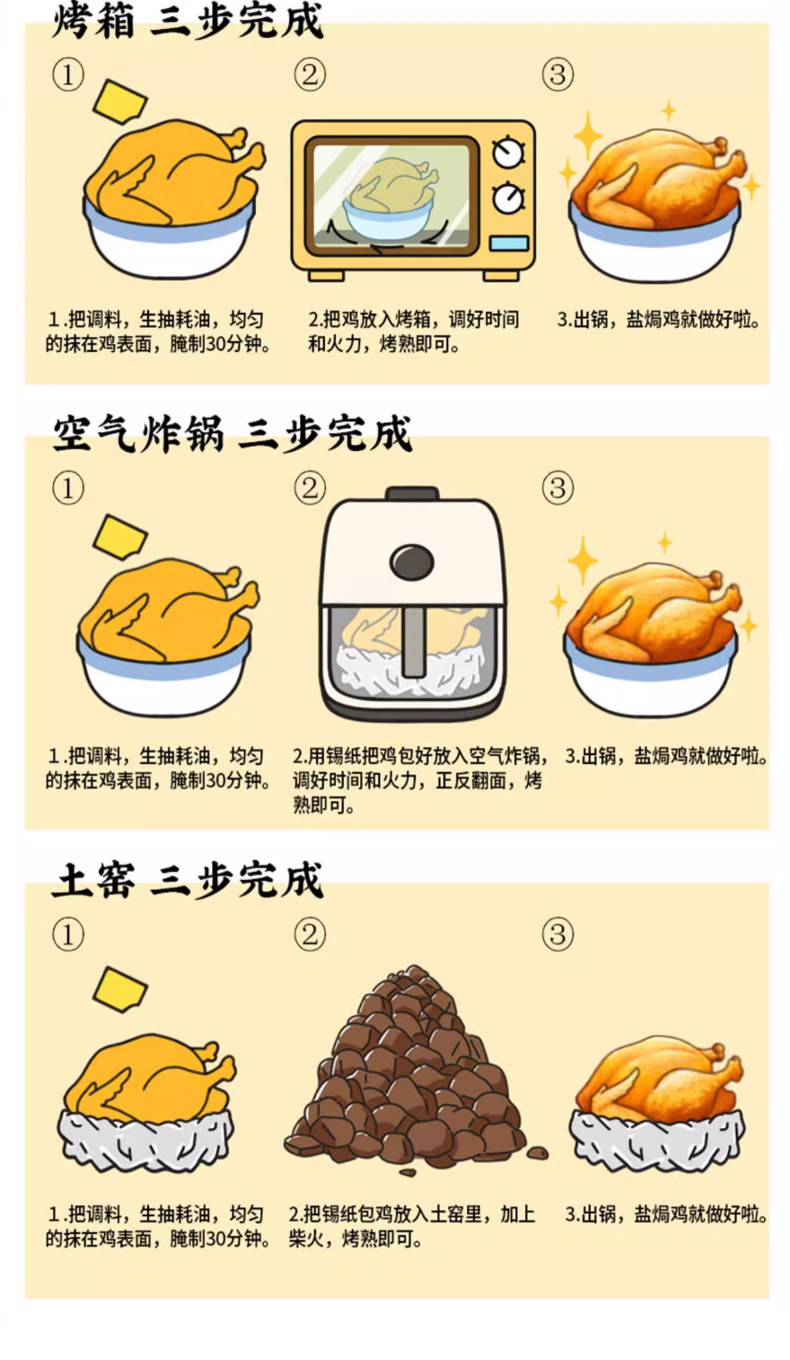 烤箱 三步完成

①

②

③

1.把调料，生抽耗油，均匀的抹在鸡表面，腌制30分钟。

2.把鸡放入烤箱，调好时间和火力，烤熟即可。

3.出锅，盐焗鸡就做好啦。

空气炸锅 三步完成

①

②

③

1.把调料，生抽耗油，均匀的抹在鸡表面，腌制30分钟。

2.用锡纸把鸡包好放入空气炸锅，调好时间和火力，正反翻面，烤熟即可。

3.出锅，盐焗鸡就做好啦。

土窑 三步完成

①

②

③

1.把调料，生抽耗油，均匀的抹在鸡表面，腌制30分钟。

2.把锡纸包鸡放入土窑里，加上柴火，烤熟即可。

3.出锅，盐焗鸡就做好啦。